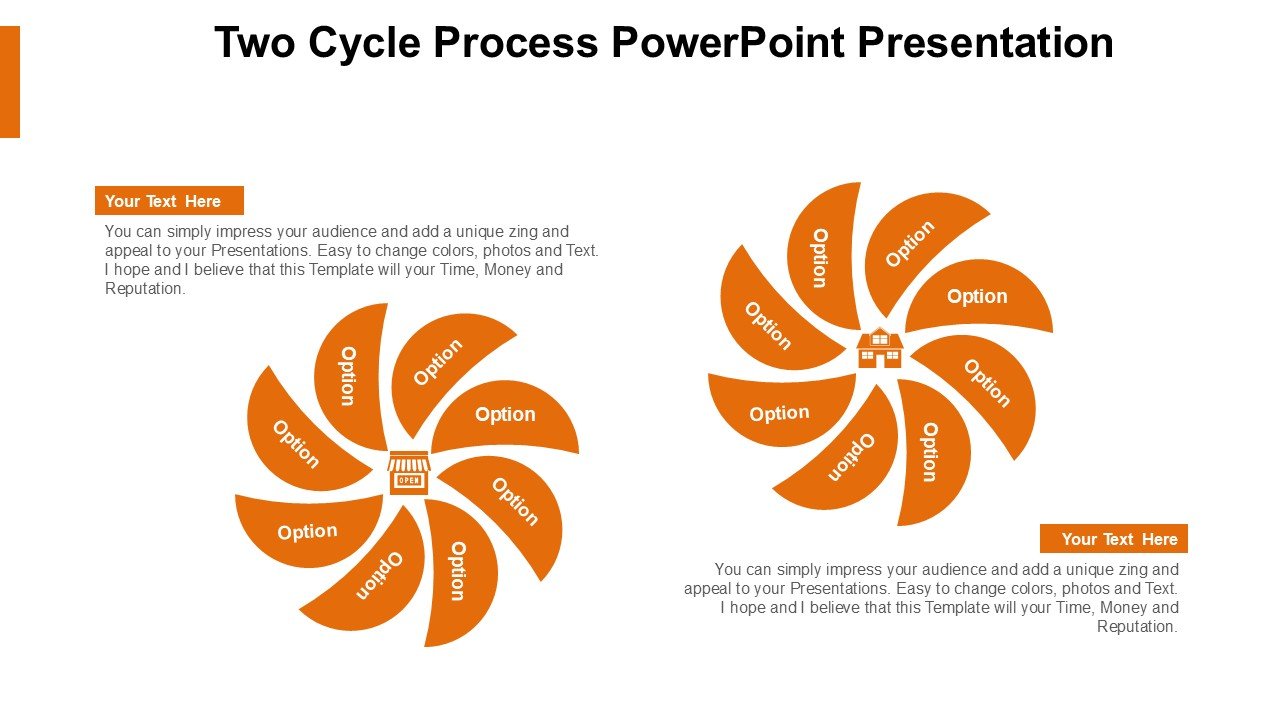 Two Cycle Process PowerPoint Presentation

Your Text Here

You can simply impress your audience and add a unique zing and appeal to your Presentations. Easy to change colors, photos and Text. I hope and I believe that this Template will your Time, Money and Reputation.

Option
Option
Option
Option
Option
Option
Option
Option

OPEN

Option
Option
Option
Option
Option
Option
Option
Option

Your Text Here

You can simply impress your audience and add a unique zing and appeal to your Presentations. Easy to change colors, photos and Text. I hope and I believe that this Template will your Time, Money and Reputation.