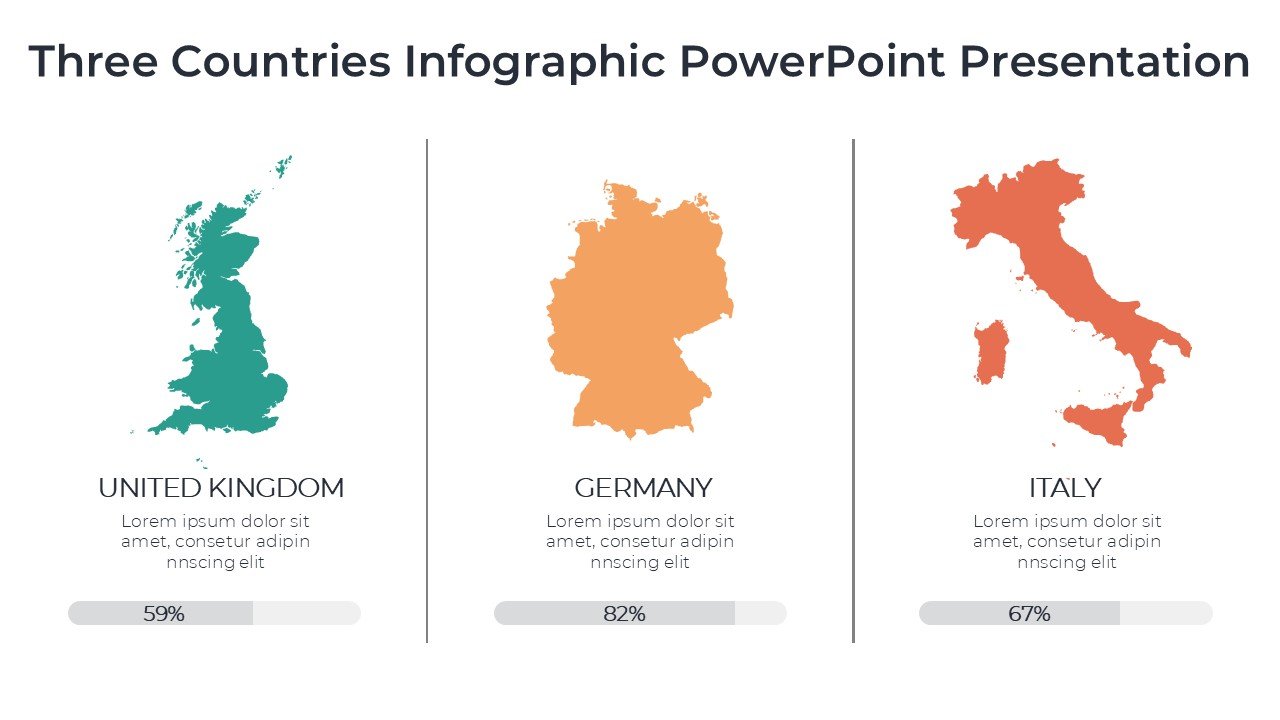 Three Countries Infographic PowerPoint Presentation

UNITED KINGDOM

Lorem ipsum dolor sit amet, consetur adipin nnscing elit

59%

GERMANY

Lorem ipsum dolor sit amet, consetur adipin nnscing elit

82%

ITALY

Lorem ipsum dolor sit amet, consetur adipin nnscing elit

67%