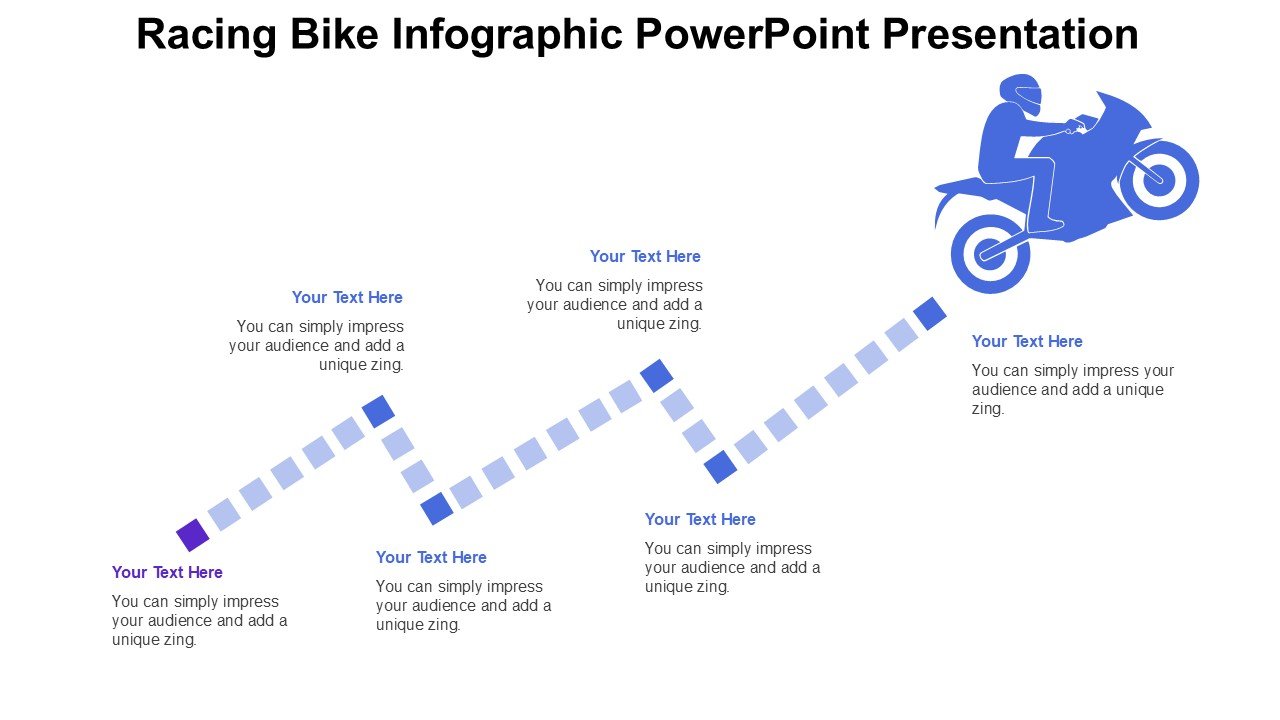 Racing Bike Infographic PowerPoint Presentation

Your Text Here

You can simply impress your audience and add a unique zing.

Your Text Here

You can simply impress your audience and add a unique zing.

Your Text Here

You can simply impress your audience and add a unique zing.

Your Text Here

You can simply impress your audience and add a unique zing.

Your Text Here

You can simply impress your audience and add a unique zing.

Your Text Here

You can simply impress your audience and add a unique zing.