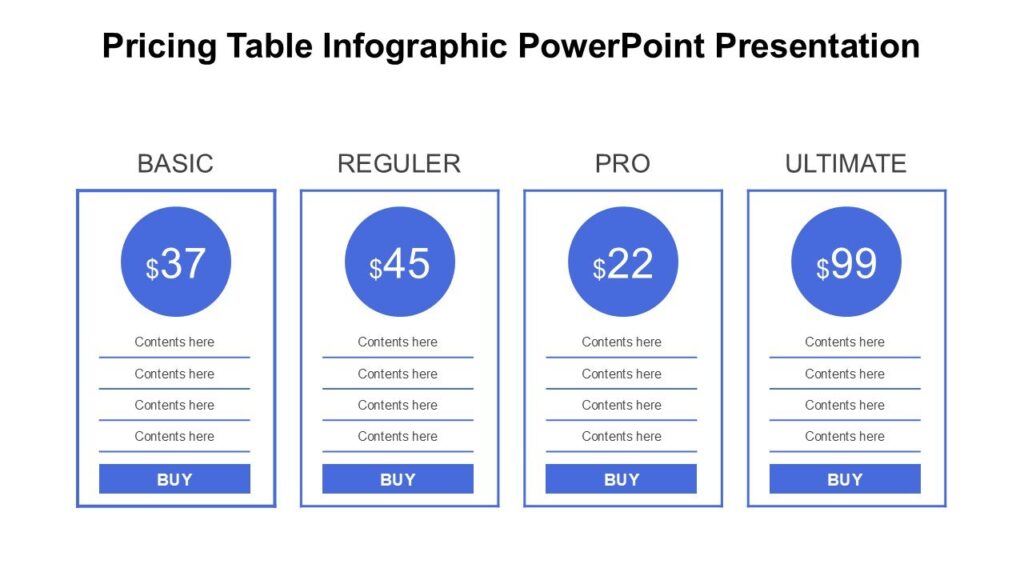 Pricing Table Infographic PowerPoint Presentation

BASIC

$37

Contents here

Contents here

Contents here

Contents here

BUY

REGULER

$45

Contents here

Contents here

Contents here

Contents here

BUY

PRO

$22

Contents here

Contents here

Contents here

Contents here

BUY

ULTIMATE

$99

Contents here

Contents here

Contents here

Contents here

BUY