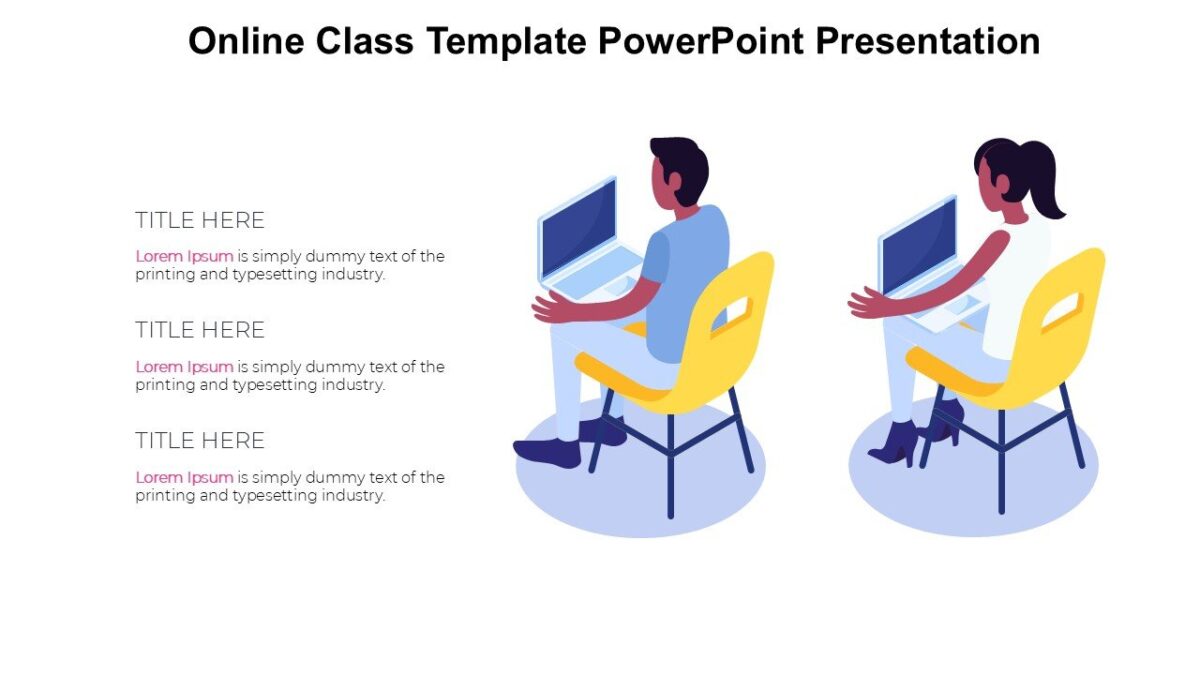 Online Class Template PowerPoint Presentation

TITLE HERE

Lorem Ipsum is simply dummy text of the printing and typesetting industry.

TITLE HERE

Lorem Ipsum is simply dummy text of the printing and typesetting industry.

TITLE HERE

Lorem Ipsum is simply dummy text of the printing and typesetting industry.