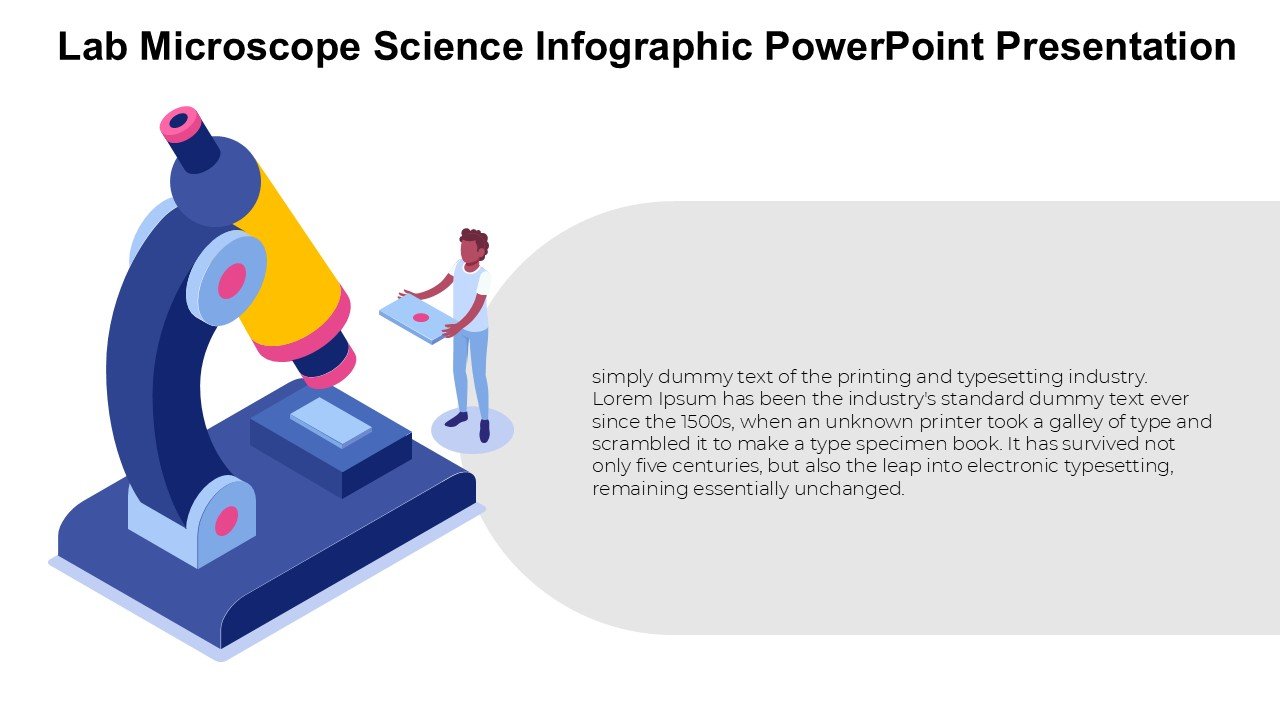 Lab Microscope Science Infographic PowerPoint Presentation

simply dummy text of the printing and typesetting industry. Lorem Ipsum has been the industry's standard dummy text ever since the 1500s, when an unknown printer took a galley of type and scrambled it to make a type specimen book. It has survived not only five centuries, but also the leap into electronic typesetting, remaining essentially unchanged.