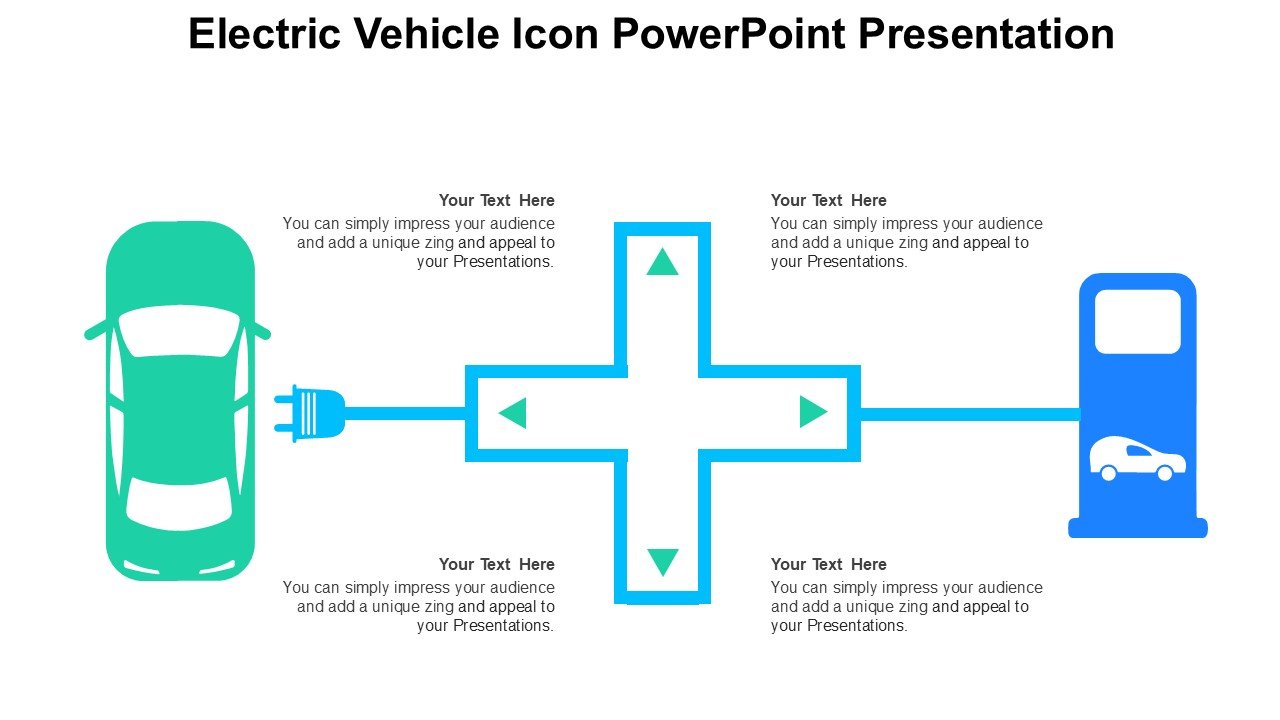 Electric Vehicle Icon PowerPoint Presentation

Your Text Here
You can simply impress your audience and add a unique zing and appeal to your Presentations.

Your Text Here
You can simply impress your audience and add a unique zing and appeal to your Presentations.

Your Text Here
You can simply impress your audience and add a unique zing and appeal to your Presentations.

Your Text Here
You can simply impress your audience and add a unique zing and appeal to your Presentations.