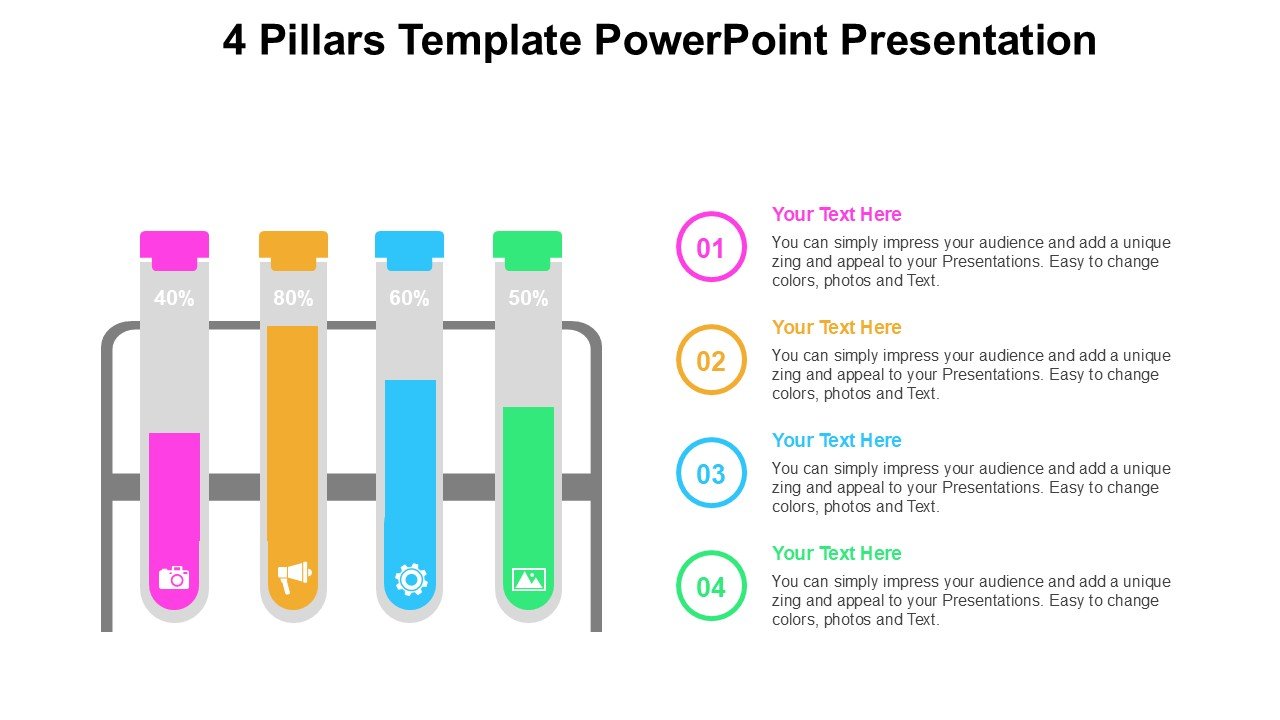 4 Pillars Template PowerPoint Presentation

40%

80%

60%

50%

01

Your Text Here

You can simply impress your audience and add a unique zing and appeal to your Presentations. Easy to change colors, photos and Text.

02

Your Text Here

You can simply impress your audience and add a unique zing and appeal to your Presentations. Easy to change colors, photos and Text.

03

Your Text Here

You can simply impress your audience and add a unique zing and appeal to your Presentations. Easy to change colors, photos and Text.

04

Your Text Here

You can simply impress your audience and add a unique zing and appeal to your Presentations. Easy to change colors, photos and Text.