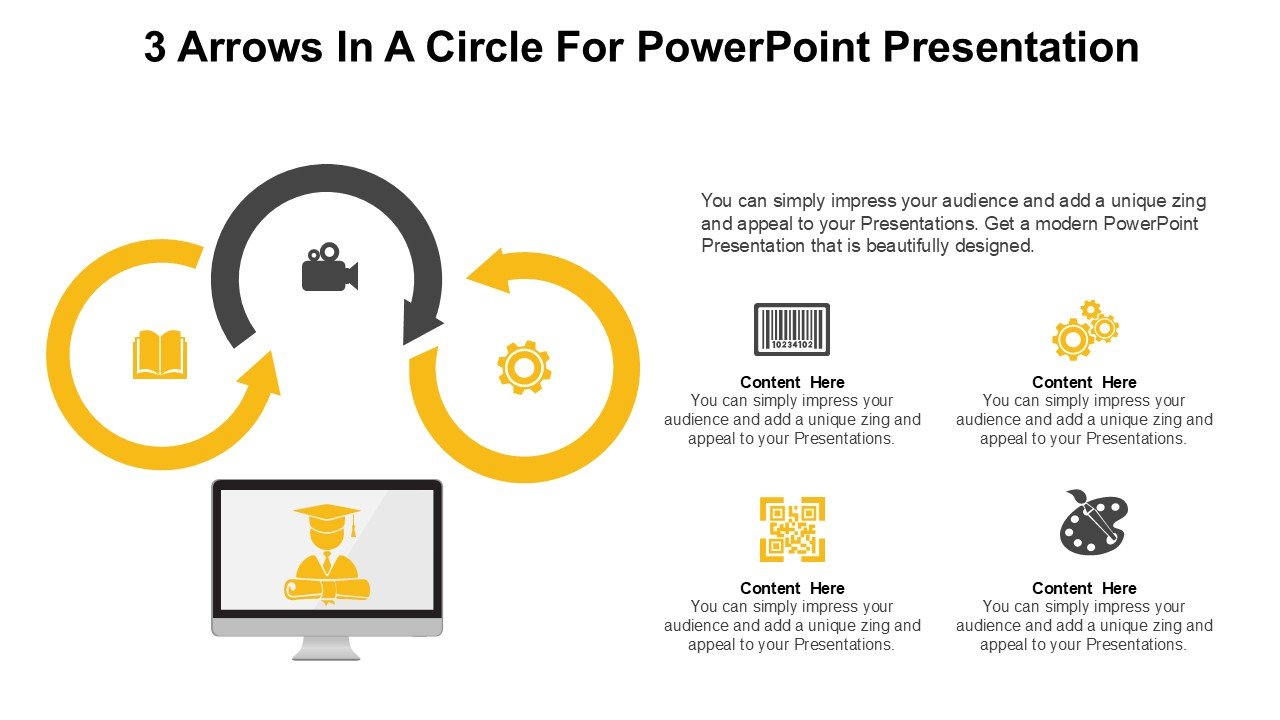 3 Arrows In A Circle For PowerPoint Presentation

You can simply impress your audience and add a unique zing and appeal to your Presentations. Get a modern PowerPoint Presentation that is beautifully designed.

10234102

Content Here
You can simply impress your audience and add a unique zing and appeal to your Presentations.

Content Here
You can simply impress your audience and add a unique zing and appeal to your Presentations.

Content Here
You can simply impress your audience and add a unique zing and appeal to your Presentations.

Content Here
You can simply impress your audience and add a unique zing and appeal to your Presentations.