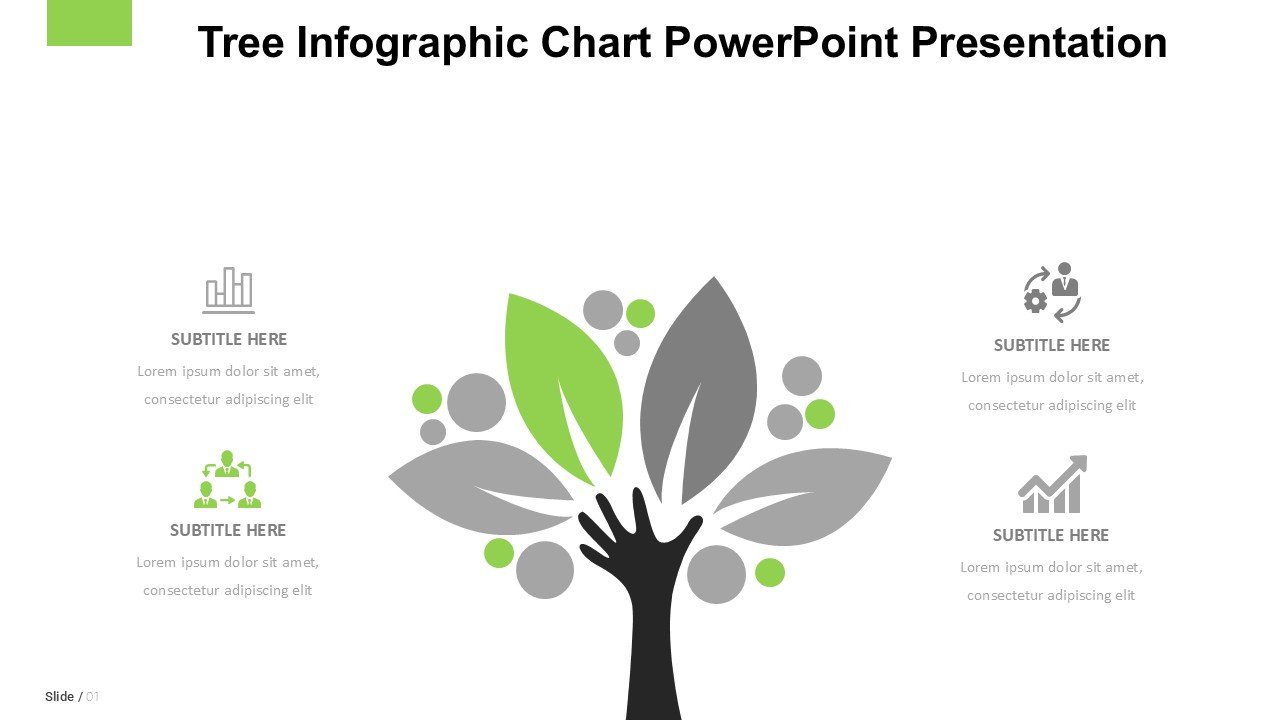 Tree Infographic Chart PowerPoint Presentation

SUBTITLE HERE

Lorem ipsum dolor sit amet, consectetur adipiscing elit

SUBTITLE HERE

Lorem ipsum dolor sit amet, consectetur adipiscing elit

SUBTITLE HERE

Lorem ipsum dolor sit amet, consectetur adipiscing elit

SUBTITLE HERE

Lorem ipsum dolor sit amet, consectetur adipiscing elit

Slide / 01