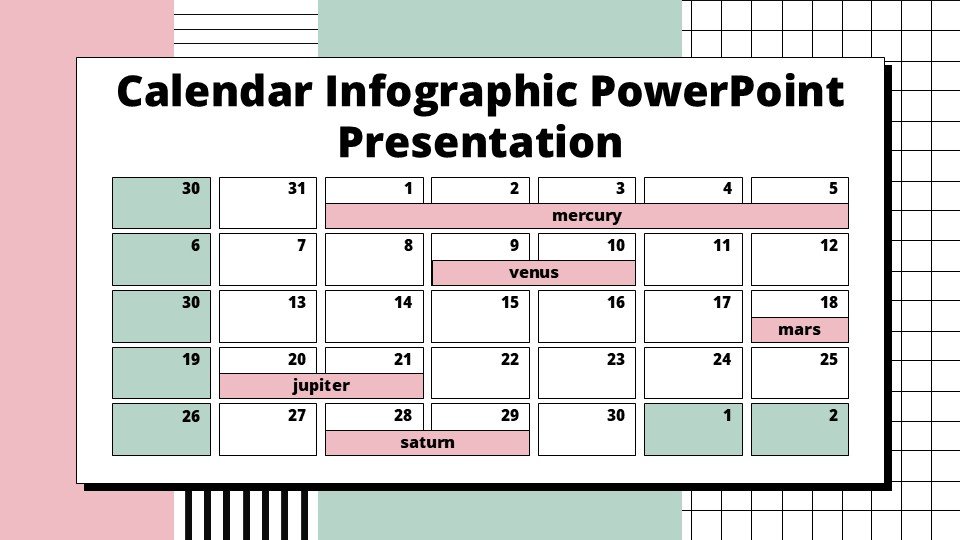 Calendar Infographic PowerPoint Presentation

| 30 | 31 | 1 | 2 | 3 | 4 | 5 |
|---|---|---|---|---|---|---|
| | | mercury | | | | |
| 6 | 7 | 8 | 9 | 10 | 11 | 12 |
| | | | venus | | | |
| 30 | 13 | 14 | 15 | 16 | 17 | 18 |
| | | | | | | mars |
| 19 | 20 | 21 | 22 | 23 | 24 | 25 |
| | jupiter | | | | | |
| 26 | 27 | 28 | 29 | 30 | 1 | 2 |
| | | saturn | | | | |