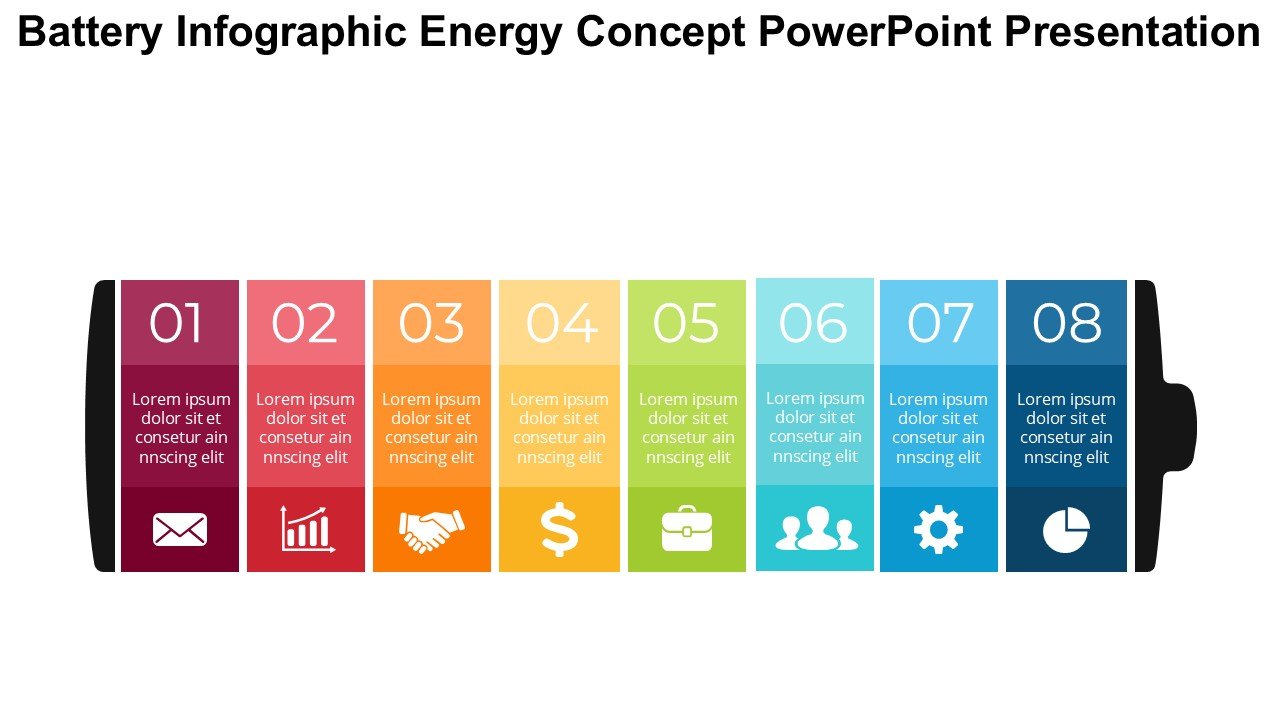 Battery Infographic Energy Concept PowerPoint Presentation

01
Lorem ipsum dolor sit et consetur ain nnscing elit

02
Lorem ipsum dolor sit et consetur ain nnscing elit

03
Lorem ipsum dolor sit et consetur ain nnscing elit

04
Lorem ipsum dolor sit et consetur ain nnscing elit

05
Lorem ipsum dolor sit et consetur ain nnscing elit

06
Lorem ipsum dolor sit et consetur ain nnscing elit

07
Lorem ipsum dolor sit et consetur ain nnscing elit

08
Lorem ipsum dolor sit et consetur ain nnscing elit