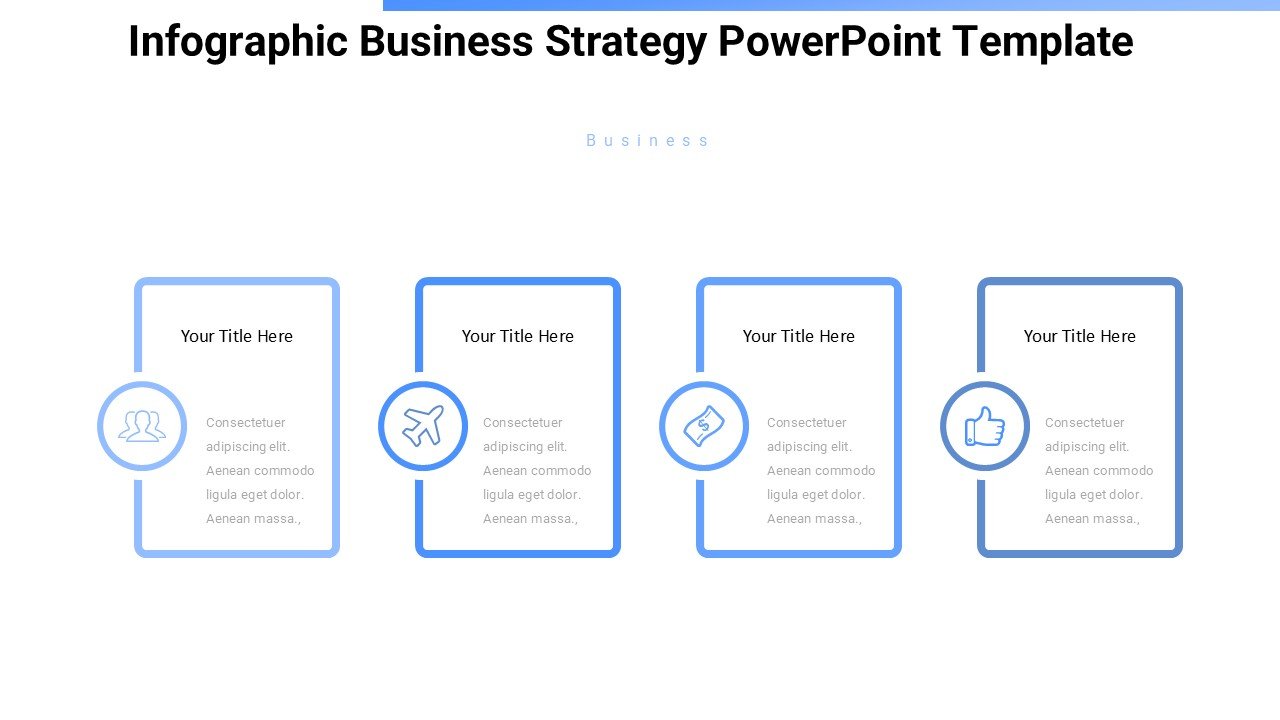 Infographic Business Strategy PowerPoint Template

Business

Your Title Here

Consectetuer adipiscing elit. Aenean commodo ligula eget dolor. Aenean massa.,

Your Title Here

Consectetuer adipiscing elit. Aenean commodo ligula eget dolor. Aenean massa.,

Your Title Here

Consectetuer adipiscing elit. Aenean commodo ligula eget dolor. Aenean massa.,

Your Title Here

Consectetuer adipiscing elit. Aenean commodo ligula eget dolor. Aenean massa.,