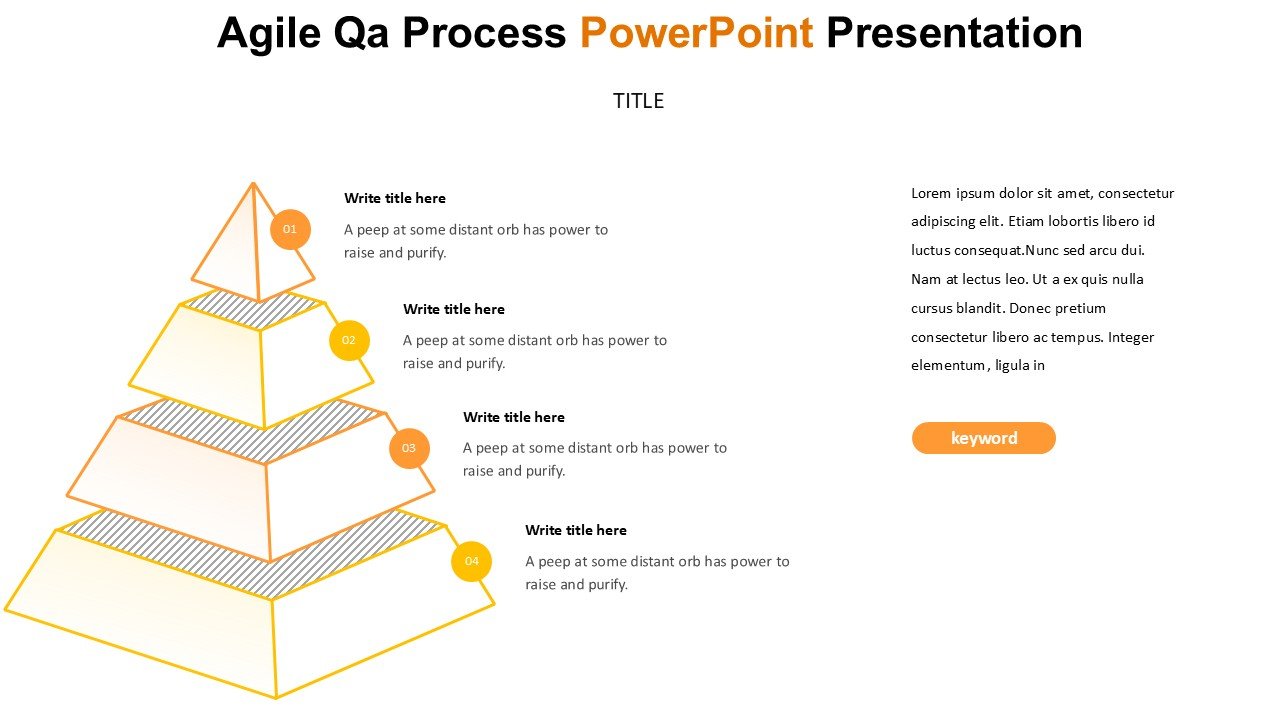 Agile Qa Process PowerPoint Presentation

TITLE

01

Write title here

A peep at some distant orb has power to raise and purify.

02

Write title here

A peep at some distant orb has power to raise and purify.

03

Write title here

A peep at some distant orb has power to raise and purify.

04

Write title here

A peep at some distant orb has power to raise and purify.

Lorem ipsum dolor sit amet, consectetur adipiscing elit. Etiam lobortis libero id luctus consequat.Nunc sed arcu dui. Nam at lectus leo. Ut a ex quis nulla cursus blandit. Donec pretium consectetur libero ac tempus. Integer elementum, ligula in

keyword