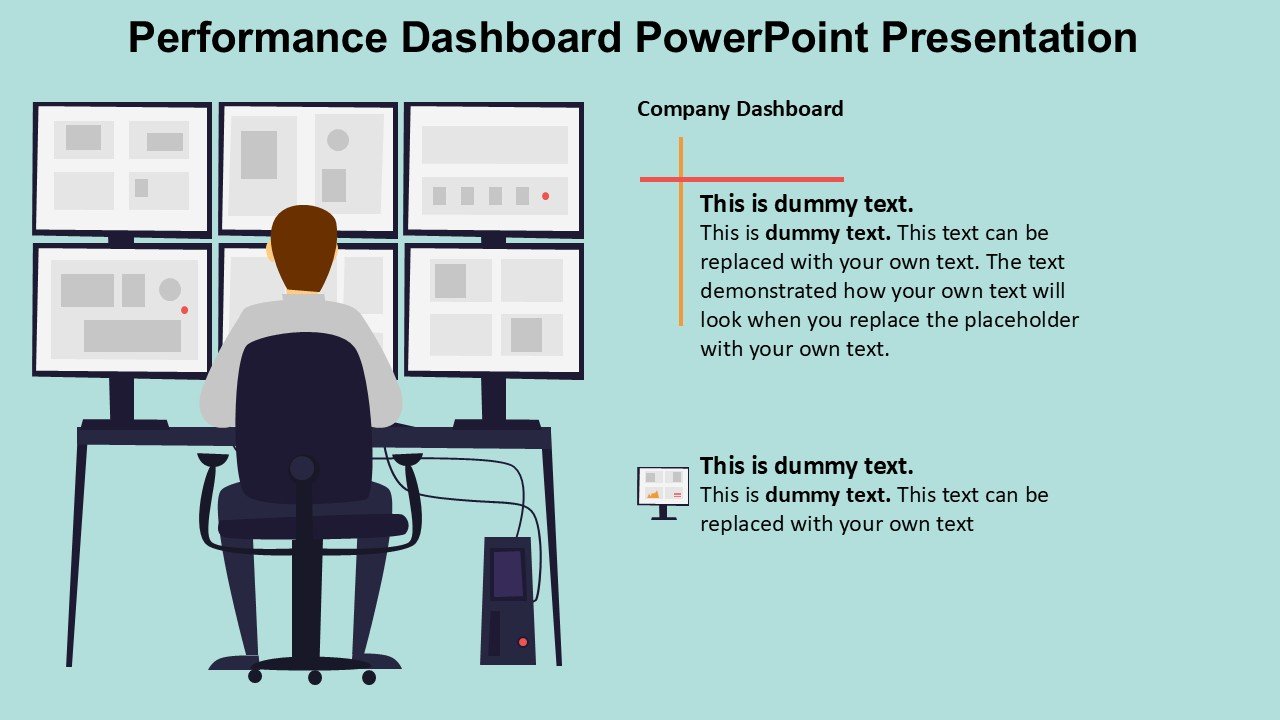 Performance Dashboard PowerPoint Presentation

Company Dashboard

This is dummy text.
This is dummy text. This text can be replaced with your own text. The text demonstrated how your own text will look when you replace the placeholder with your own text.

This is dummy text.
This is dummy text. This text can be replaced with your own text