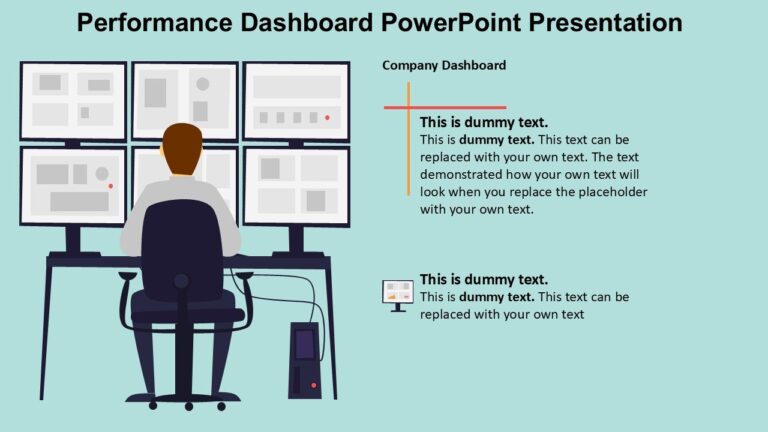 Performance Dashboard PowerPoint Presentation

Company Dashboard

This is dummy text.
This is dummy text. This text can be replaced with your own text. The text demonstrated how your own text will look when you replace the placeholder with your own text.

This is dummy text.
This is dummy text. This text can be replaced with your own text