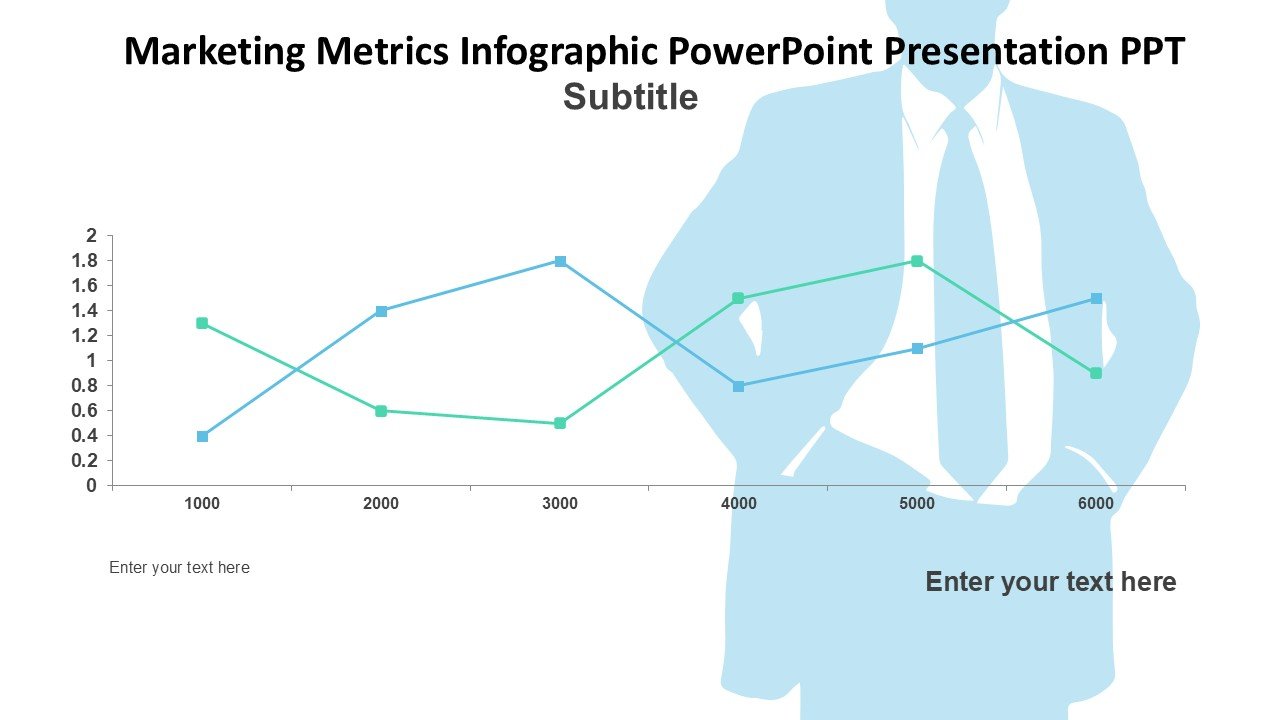 Marketing Metrics Infographic PowerPoint Presentation PPT
Subtitle

2
1.8
1.6
1.4
1.2
1
0.8
0.6
0.4
0.2
0

1000
2000
3000
4000
5000
6000

Enter your text here

Enter your text here