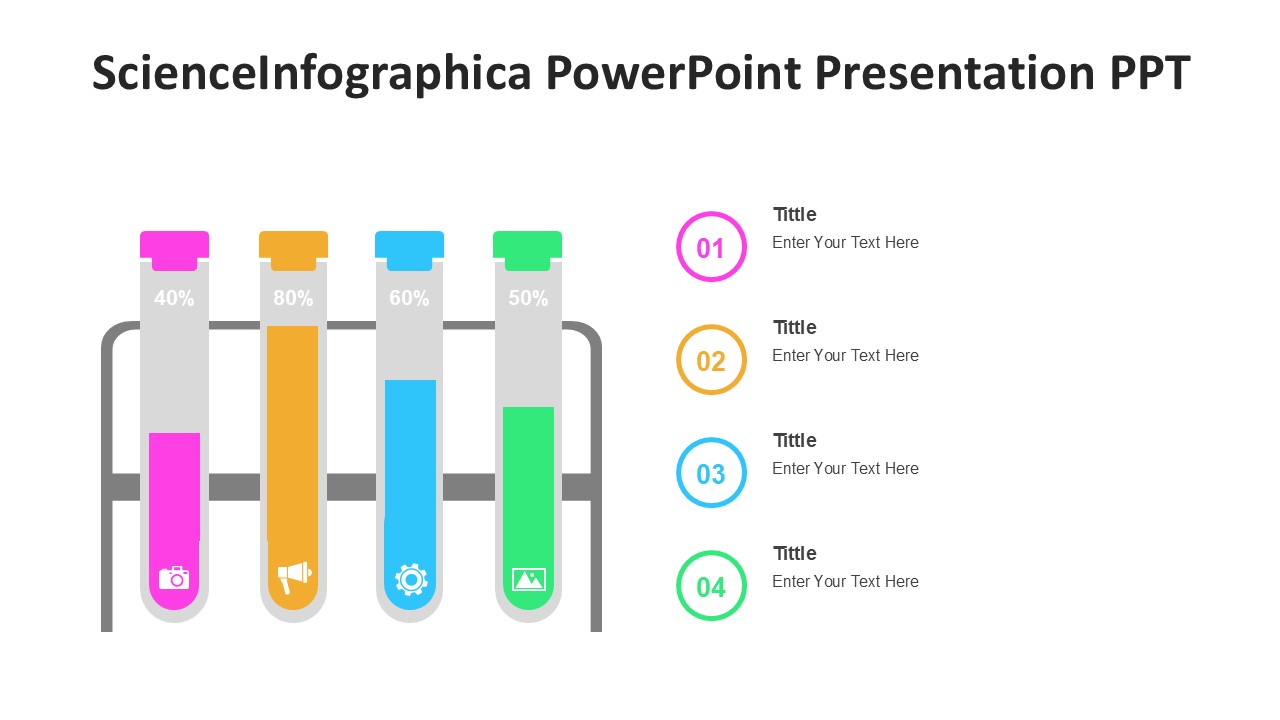 ScienceInfographica PowerPoint Presentation PPT

40%

80%

60%

50%

01
Tittle
Enter Your Text Here

02
Tittle
Enter Your Text Here

03
Tittle
Enter Your Text Here

04
Tittle
Enter Your Text Here