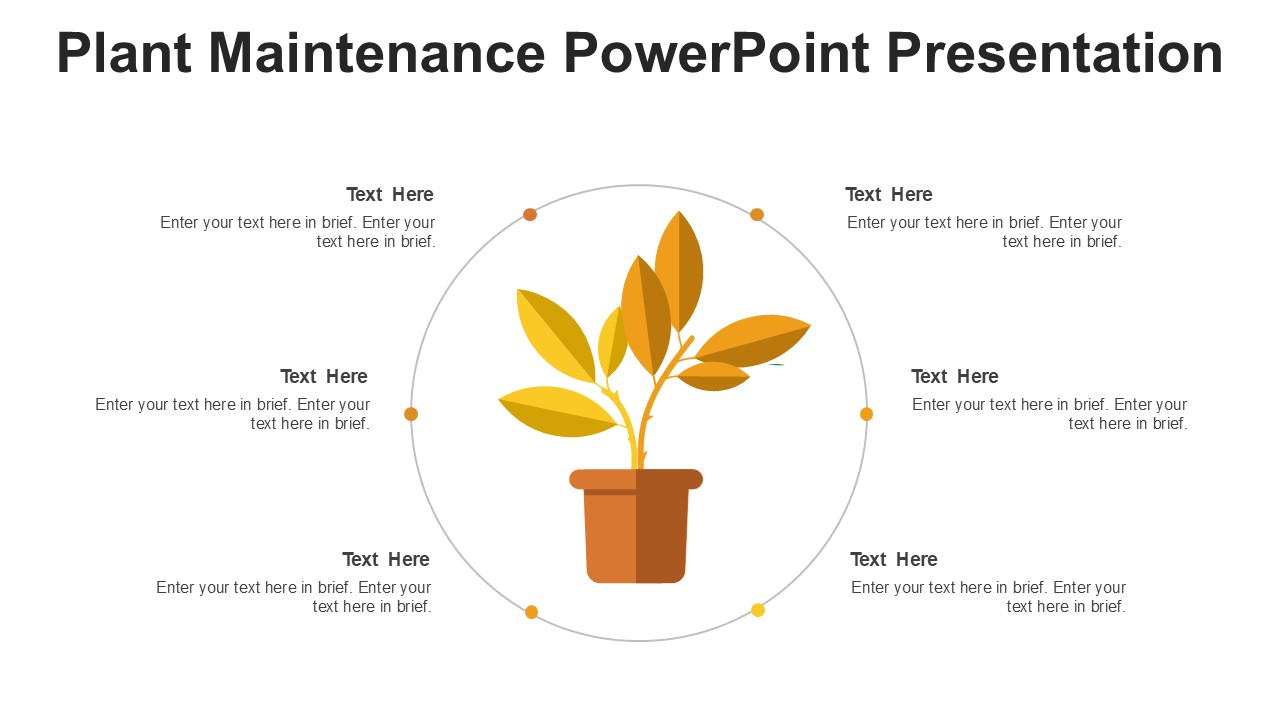 Plant Maintenance PowerPoint Presentation

Text Here
Enter your text here in brief. Enter your text here in brief.

Text Here
Enter your text here in brief. Enter your text here in brief.

Text Here
Enter your text here in brief. Enter your text here in brief.

Text Here
Enter your text here in brief. Enter your text here in brief.

Text Here
Enter your text here in brief. Enter your text here in brief.

Text Here
Enter your text here in brief. Enter your text here in brief.