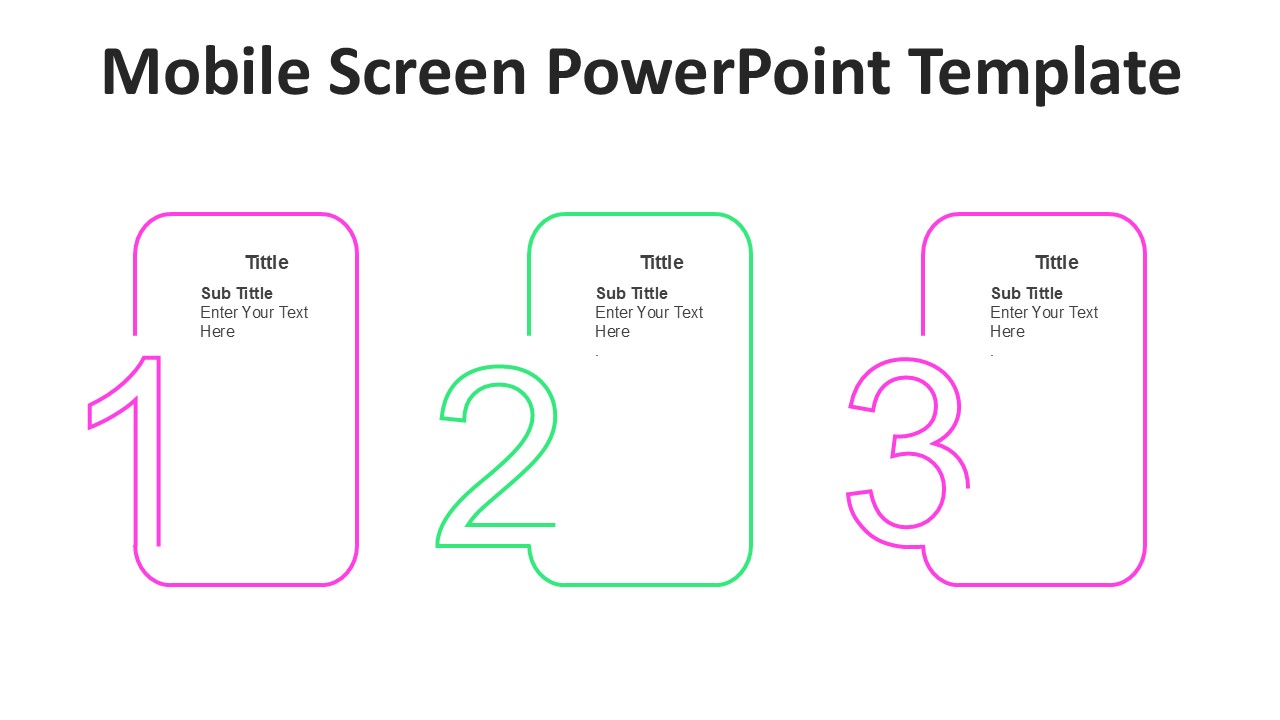 Mobile Screen PowerPoint Template

Tittle

Sub Tittle
Enter Your Text Here

1

Tittle

Sub Tittle
Enter Your Text Here
.

2

Tittle

Sub Tittle
Enter Your Text Here
.

3