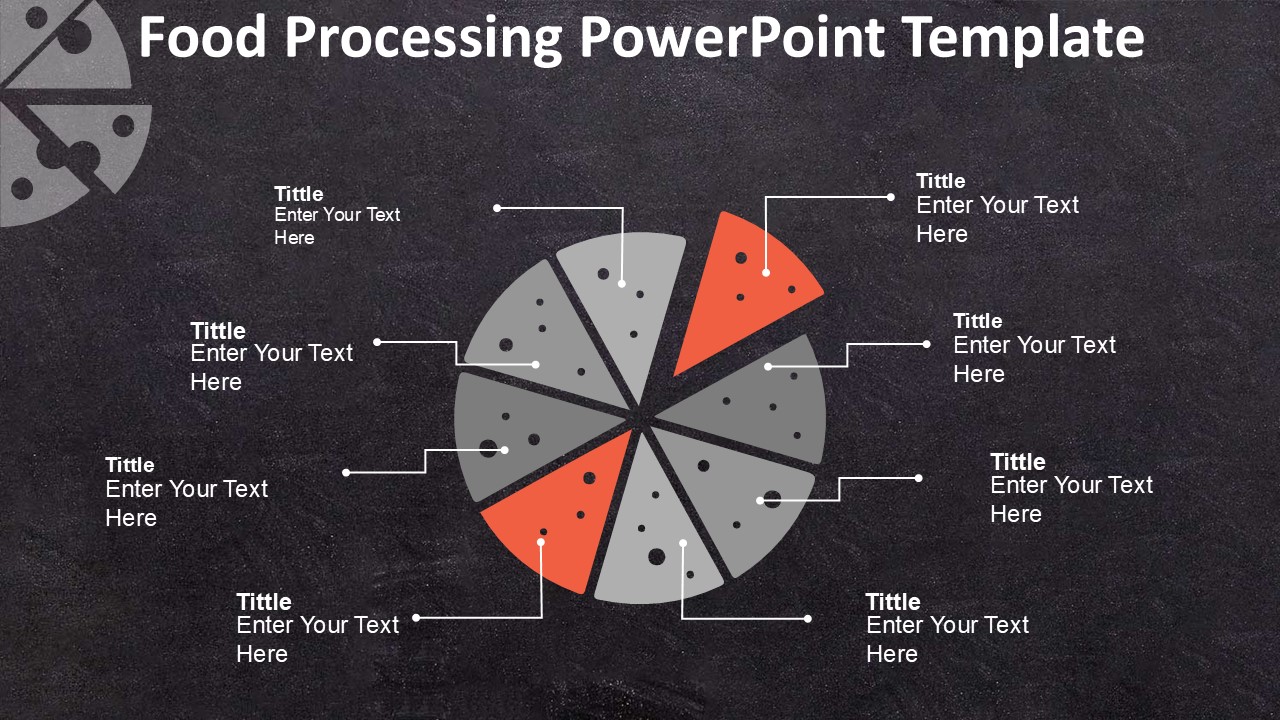 Food Processing PowerPoint Template

Tittle
Enter Your Text Here

Tittle
Enter Your Text Here

Tittle
Enter Your Text Here

Tittle
Enter Your Text Here

Tittle
Enter Your Text Here

Tittle
Enter Your Text Here

Tittle
Enter Your Text Here

Tittle
Enter Your Text Here