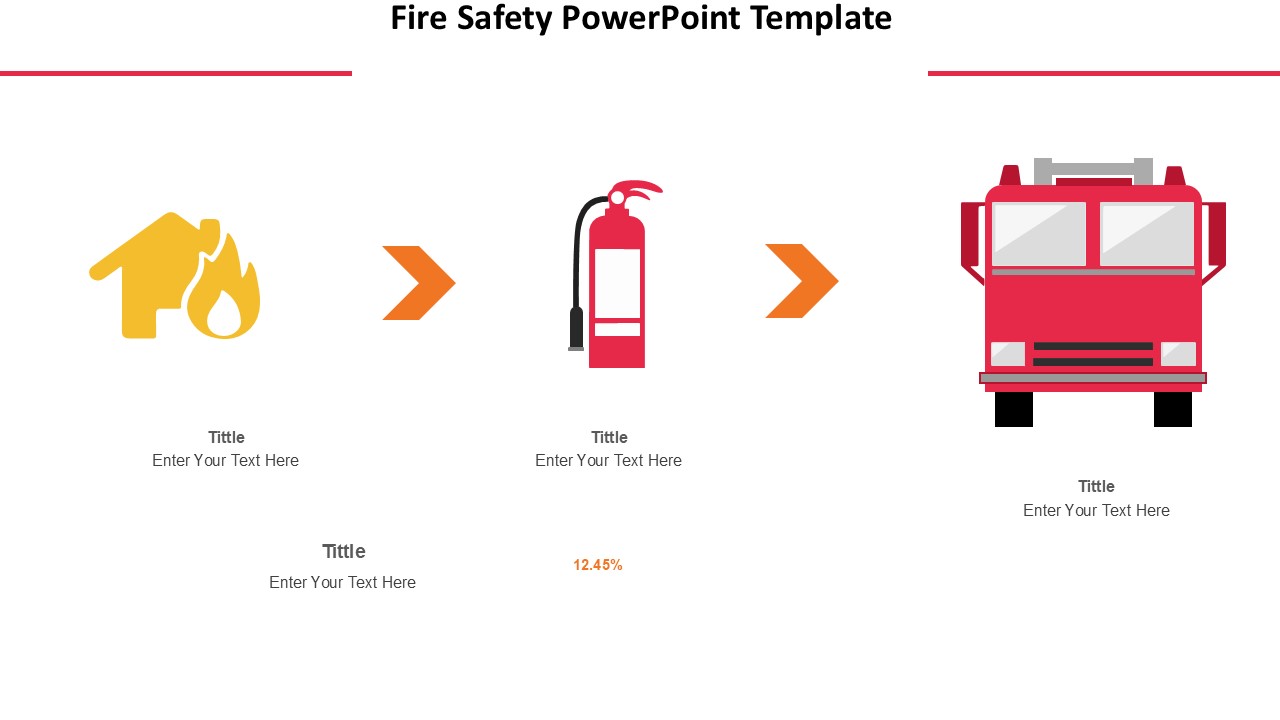 Fire Safety PowerPoint Template

Tittle
Enter Your Text Here

Tittle
Enter Your Text Here

Tittle
Enter Your Text Here

Tittle
Enter Your Text Here

12.45%