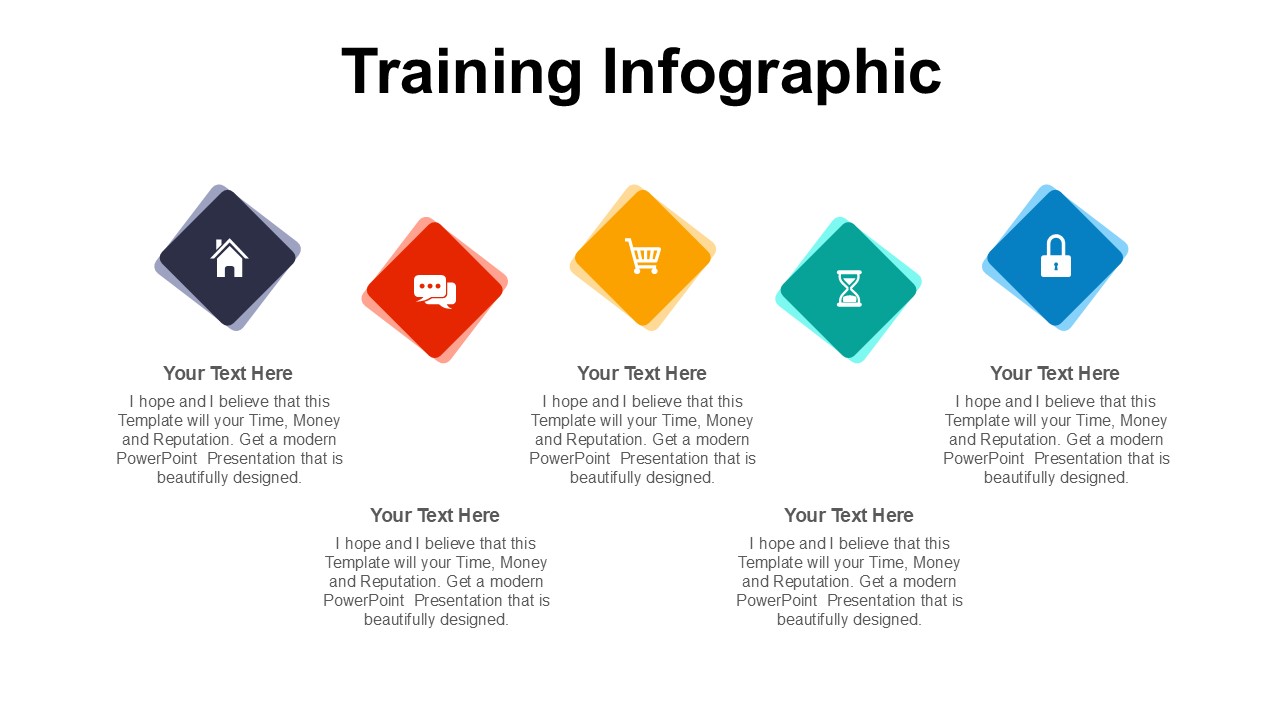 Training Infographic

Your Text Here
I hope and I believe that this Template will your Time, Money and Reputation. Get a modern PowerPoint Presentation that is beautifully designed.

Your Text Here
I hope and I believe that this Template will your Time, Money and Reputation. Get a modern PowerPoint Presentation that is beautifully designed.

Your Text Here
I hope and I believe that this Template will your Time, Money and Reputation. Get a modern PowerPoint Presentation that is beautifully designed.

Your Text Here
I hope and I believe that this Template will your Time, Money and Reputation. Get a modern PowerPoint Presentation that is beautifully designed.

Your Text Here
I hope and I believe that this Template will your Time, Money and Reputation. Get a modern PowerPoint Presentation that is beautifully designed.