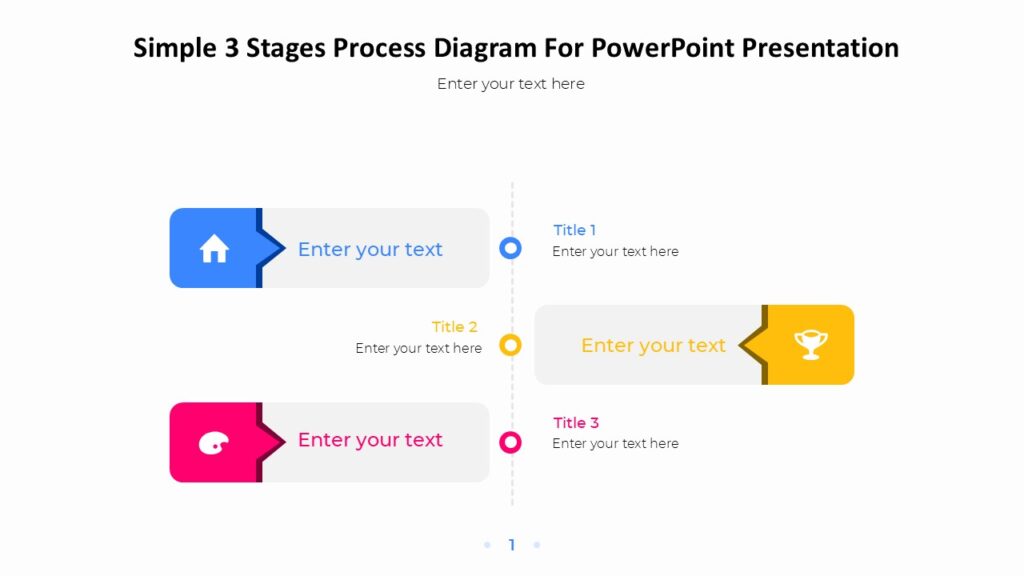 Simple 3 Stages Process Diagram For PowerPoint Presentation

Enter your text here

Enter your text

Title 1
Enter your text here

Title 2
Enter your text here

Enter your text

Enter your text

Title 3
Enter your text here

1