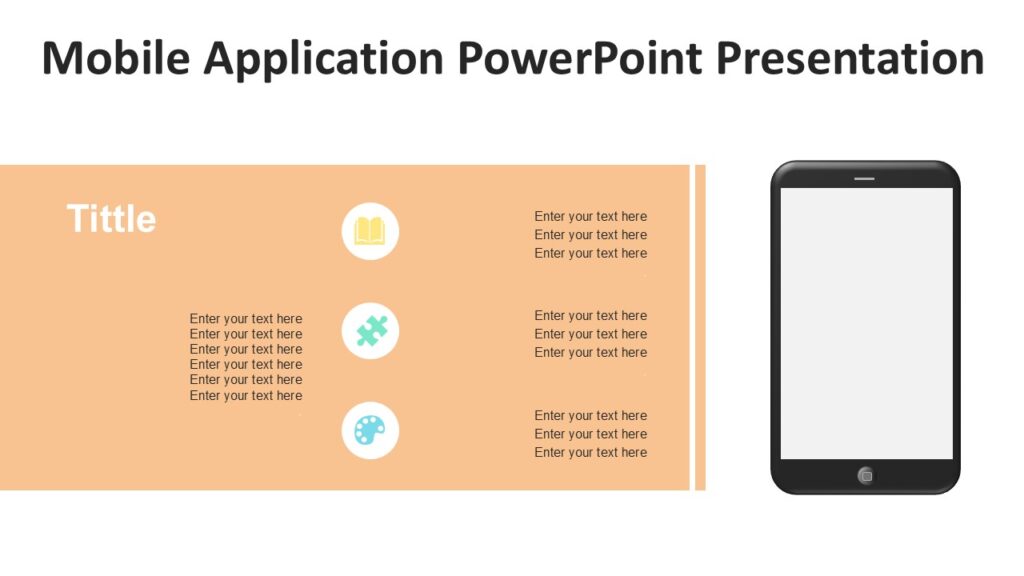 Mobile Application PowerPoint Presentation

Tittle

Enter your text here
Enter your text here
Enter your text here
Enter your text here
Enter your text here
Enter your text here

Enter your text here
Enter your text here
Enter your text here

Enter your text here
Enter your text here
Enter your text here

Enter your text here
Enter your text here
Enter your text here