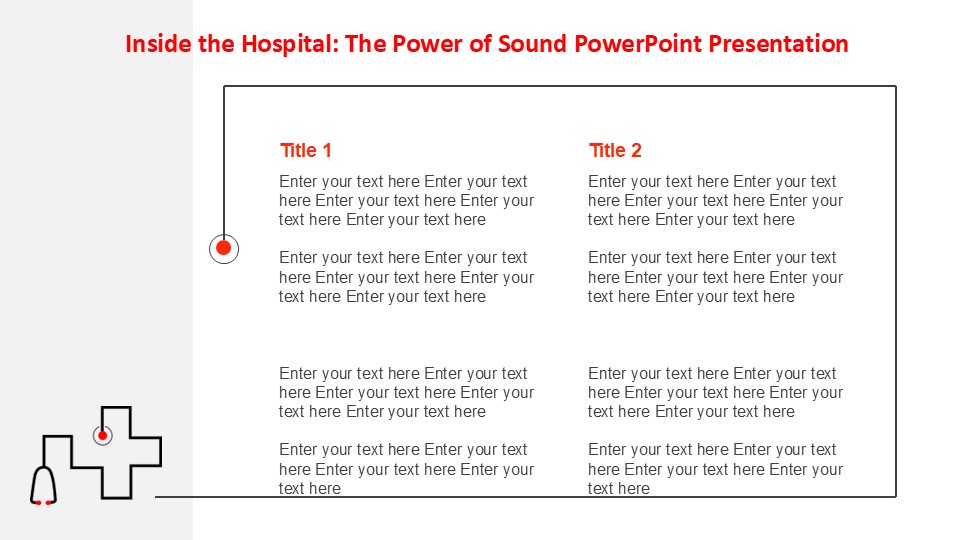 Inside the Hospital: The Power of Sound PowerPoint Presentation

Title 1

Enter your text here Enter your text here Enter your text here Enter your text here Enter your text here

Enter your text here Enter your text here Enter your text here Enter your text here Enter your text here

Enter your text here Enter your text here Enter your text here Enter your text here Enter your text here

Enter your text here Enter your text here Enter your text here Enter your text here

Title 2

Enter your text here Enter your text here Enter your text here Enter your text here Enter your text here

Enter your text here Enter your text here Enter your text here Enter your text here Enter your text here

Enter your text here Enter your text here Enter your text here Enter your text here Enter your text here

Enter your text here Enter your text here Enter your text here Enter your text here