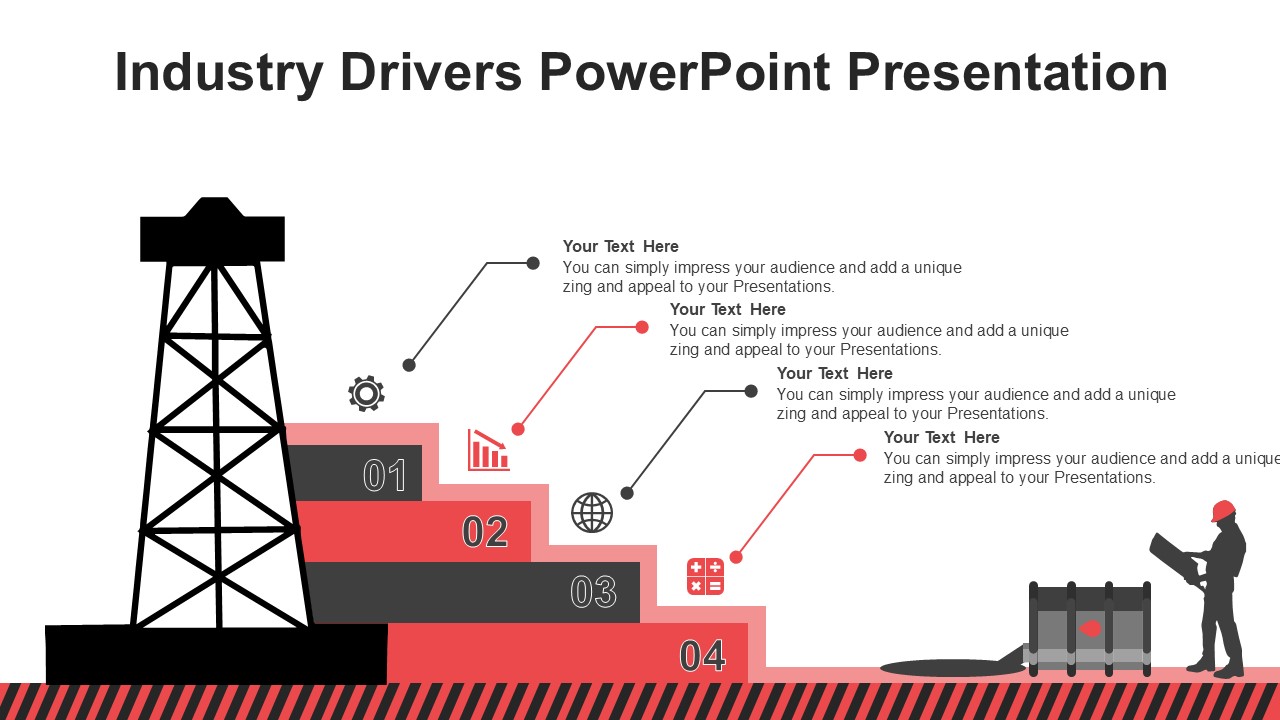 Industry Drivers PowerPoint Presentation

Your Text Here
You can simply impress your audience and add a unique zing and appeal to your Presentations.

Your Text Here
You can simply impress your audience and add a unique zing and appeal to your Presentations.

Your Text Here
You can simply impress your audience and add a unique zing and appeal to your Presentations.

Your Text Here
You can simply impress your audience and add a unique zing and appeal to your Presentations.

01

02

03

04