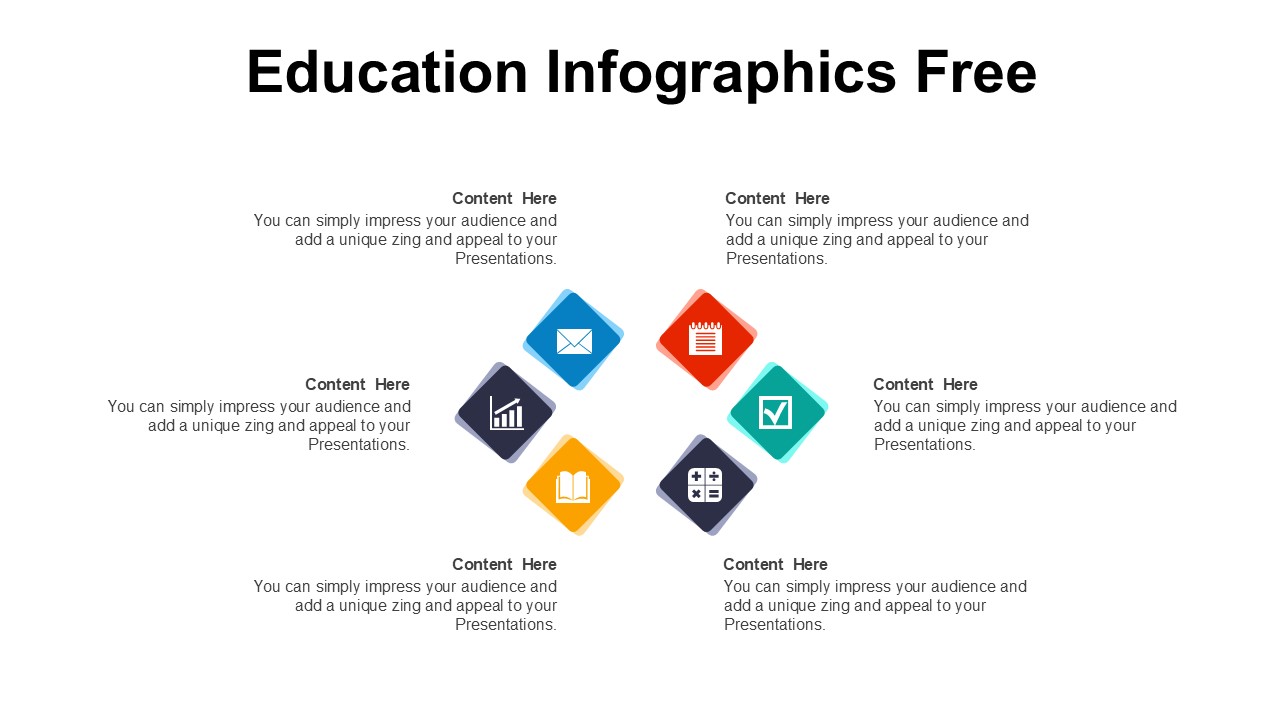 Education Infographics Free

Content Here
You can simply impress your audience and add a unique zing and appeal to your Presentations.

Content Here
You can simply impress your audience and add a unique zing and appeal to your Presentations.

Content Here
You can simply impress your audience and add a unique zing and appeal to your Presentations.

Content Here
You can simply impress your audience and add a unique zing and appeal to your Presentations.

Content Here
You can simply impress your audience and add a unique zing and appeal to your Presentations.

Content Here
You can simply impress your audience and add a unique zing and appeal to your Presentations.