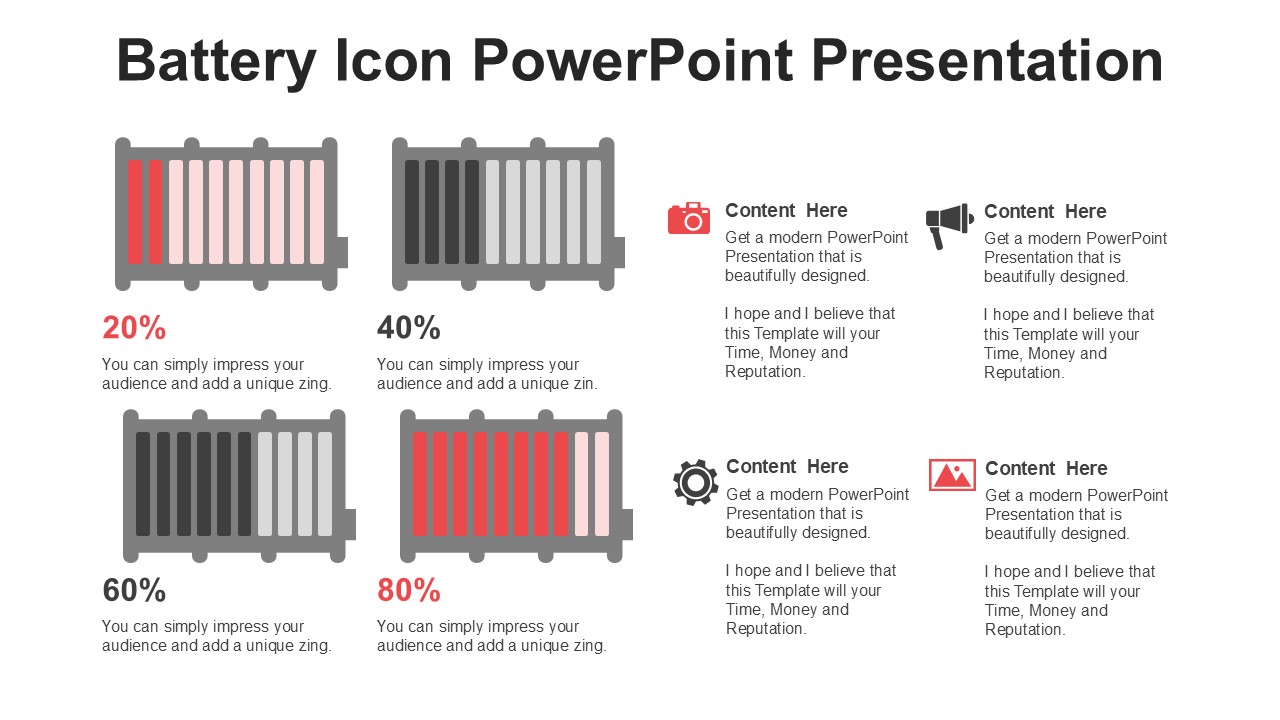 Battery Icon PowerPoint Presentation

20%

You can simply impress your audience and add a unique zing.

40%

You can simply impress your audience and add a unique zin.

60%

You can simply impress your audience and add a unique zing.

80%

You can simply impress your audience and add a unique zing.

Content Here

Get a modern PowerPoint Presentation that is beautifully designed.

I hope and I believe that this Template will your Time, Money and Reputation.

Content Here

Get a modern PowerPoint Presentation that is beautifully designed.

I hope and I believe that this Template will your Time, Money and Reputation.

Content Here

Get a modern PowerPoint Presentation that is beautifully designed.

I hope and I believe that this Template will your Time, Money and Reputation.

Content Here

Get a modern PowerPoint Presentation that is beautifully designed.

I hope and I believe that this Template will your Time, Money and Reputation.