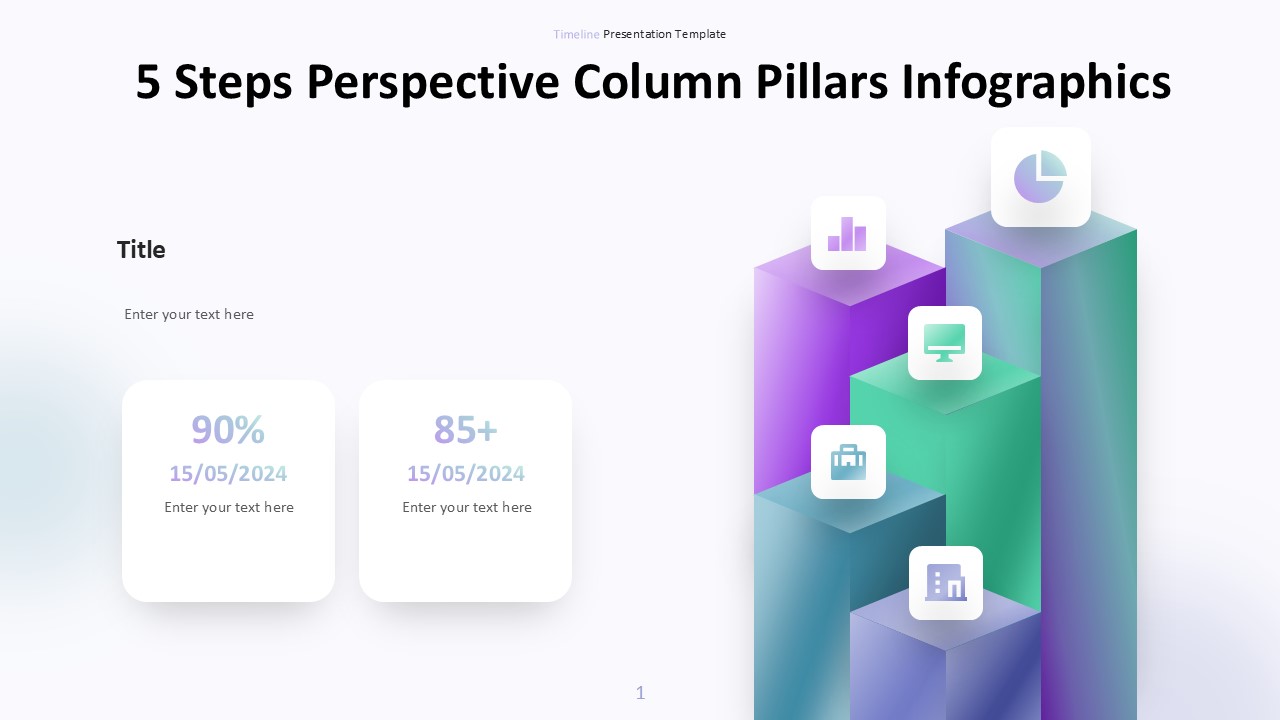 Timeline Presentation Template

5 Steps Perspective Column Pillars Infographics

Title

Enter your text here

90%
15/05/2024
Enter your text here

85+
15/05/2024
Enter your text here

1