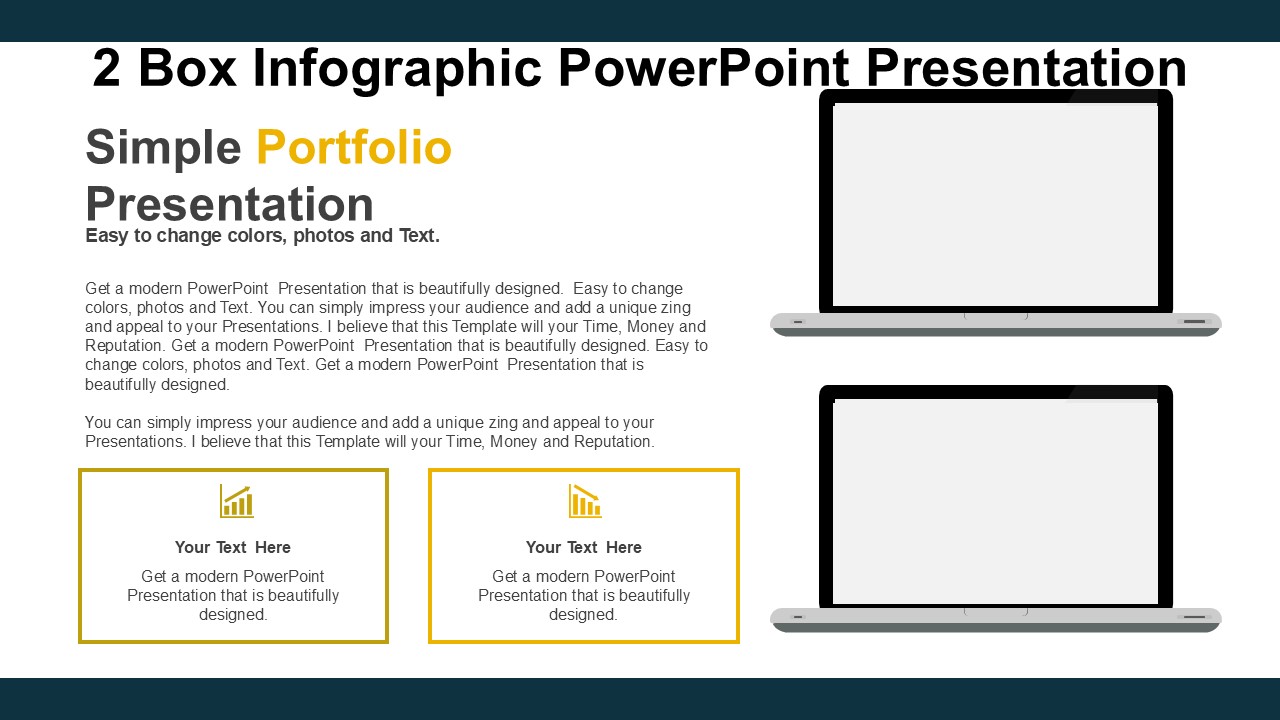 2 Box Infographic PowerPoint Presentation

Simple Portfolio Presentation

Easy to change colors, photos and Text.

Get a modern PowerPoint  Presentation that is beautifully designed.  Easy to change colors, photos and Text. You can simply impress your audience and add a unique zing and appeal to your Presentations. I believe that this Template will your Time, Money and Reputation. Get a modern PowerPoint  Presentation that is beautifully designed. Easy to change colors, photos and Text. Get a modern PowerPoint  Presentation that is beautifully designed.

You can simply impress your audience and add a unique zing and appeal to your Presentations. I believe that this Template will your Time, Money and Reputation.

Your Text  Here

Get a modern PowerPoint Presentation that is beautifully designed.

Your Text  Here

Get a modern PowerPoint Presentation that is beautifully designed.