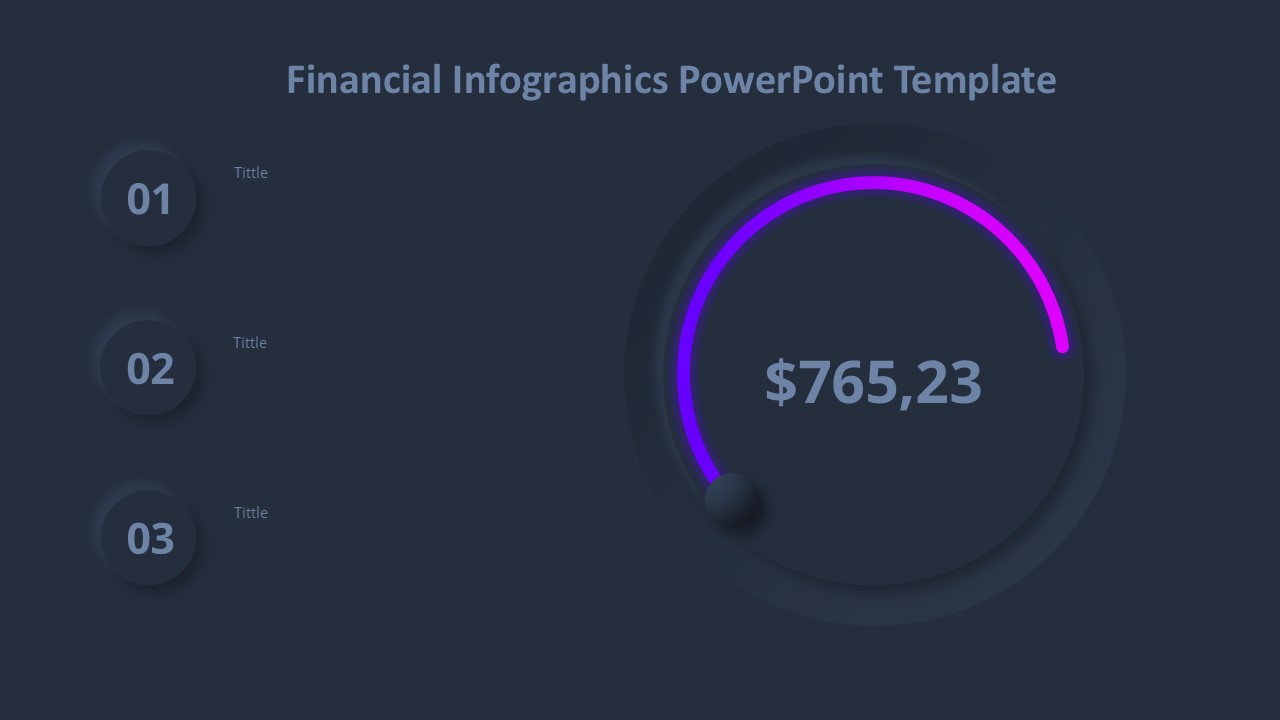 Financial Infographics PowerPoint Template

01

Tittle

02

Tittle

03

Tittle

$765,23