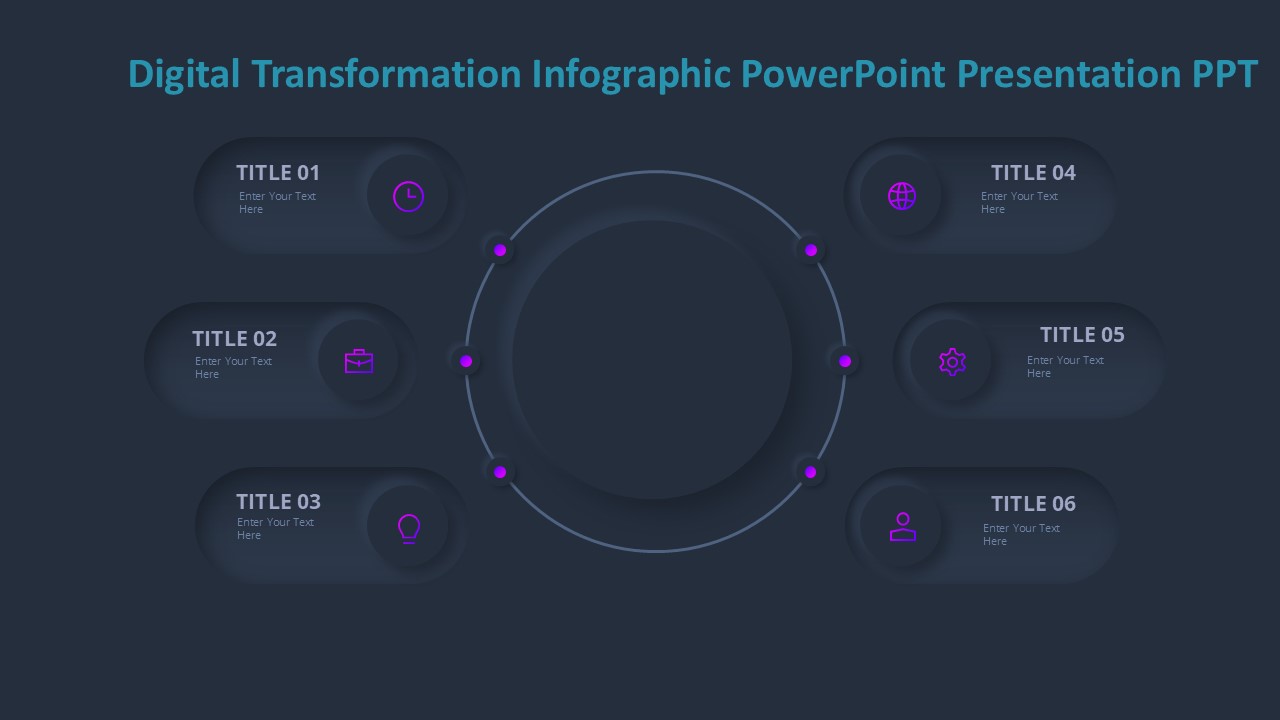 Digital Transformation Infographic PowerPoint Presentation PPT

TITLE 01
Enter Your Text Here

TITLE 02
Enter Your Text Here

TITLE 03
Enter Your Text Here

TITLE 04
Enter Your Text Here

TITLE 05
Enter Your Text Here

TITLE 06
Enter Your Text Here