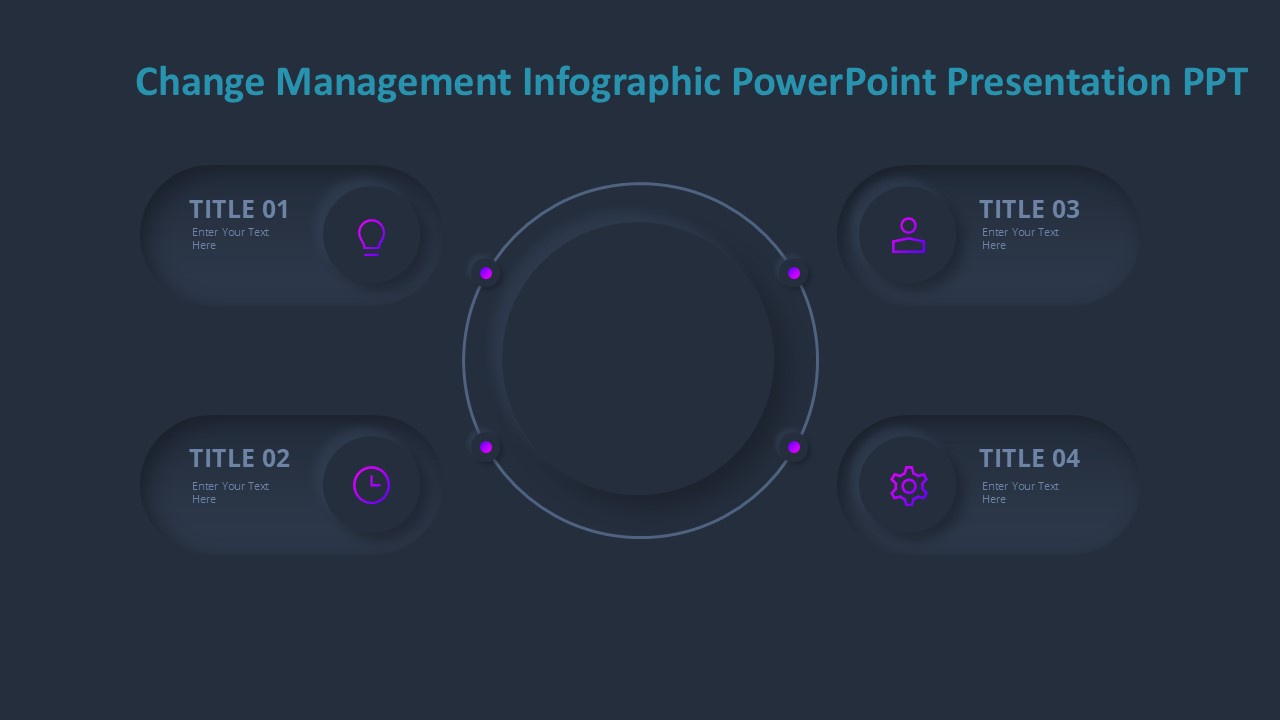 Change Management Infographic PowerPoint Presentation PPT

TITLE 01
Enter Your Text Here

TITLE 02
Enter Your Text Here

TITLE 03
Enter Your Text Here

TITLE 04
Enter Your Text Here