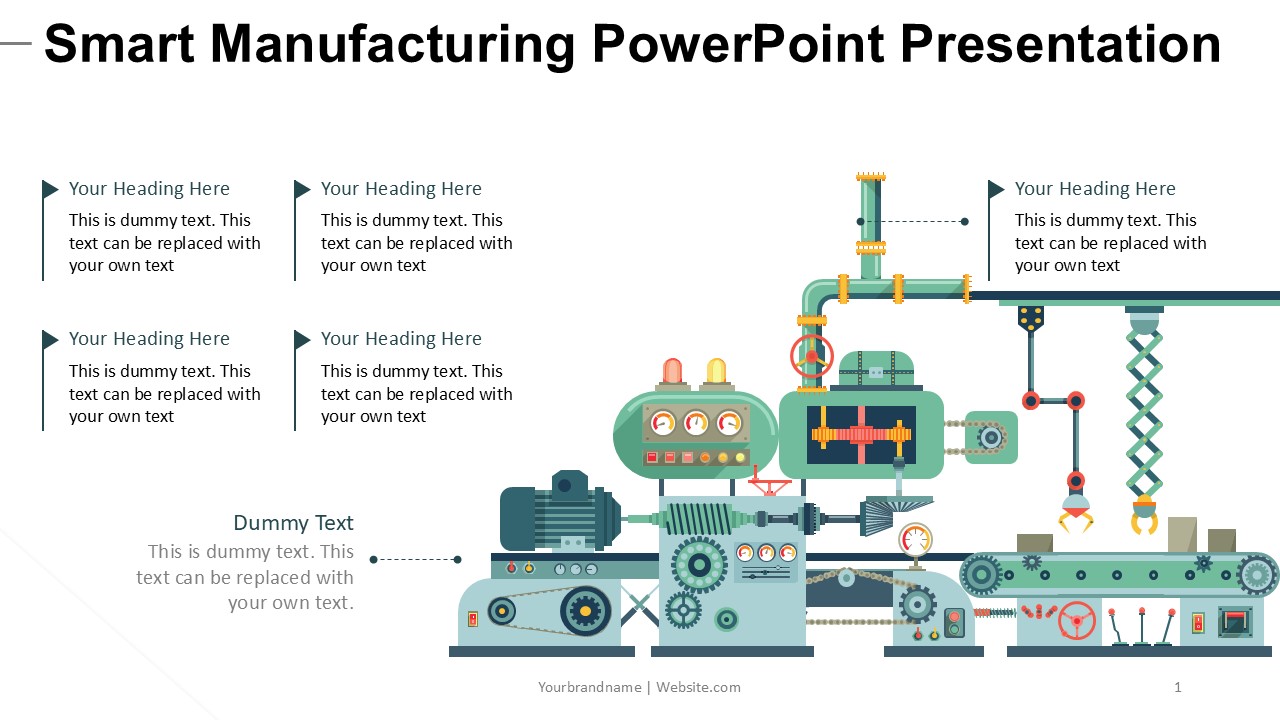 Smart Manufacturing PowerPoint Presentation

Your Heading Here
This is dummy text. This text can be replaced with your own text

Your Heading Here
This is dummy text. This text can be replaced with your own text

Your Heading Here
This is dummy text. This text can be replaced with your own text

Your Heading Here
This is dummy text. This text can be replaced with your own text

Your Heading Here
This is dummy text. This text can be replaced with your own text

Dummy Text
This is dummy text. This text can be replaced with your own text.

Yourbrandname | Website.com

1