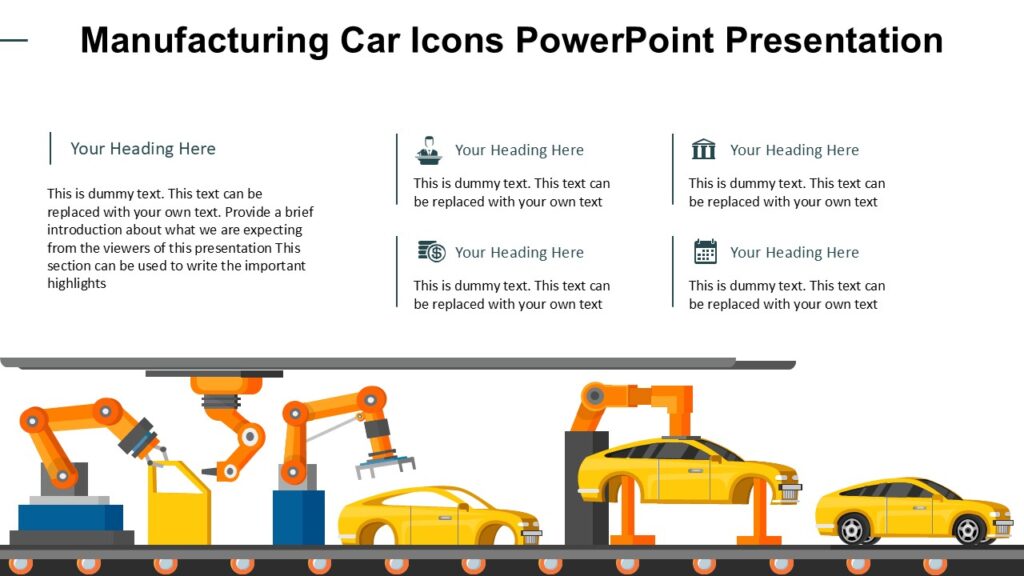 Manufacturing Car Icons PowerPoint Presentation

Your Heading Here

This is dummy text. This text can be replaced with your own text. Provide a brief introduction about what we are expecting from the viewers of this presentation This section can be used to write the important highlights

Your Heading Here

This is dummy text. This text can be replaced with your own text

Your Heading Here

This is dummy text. This text can be replaced with your own text

Your Heading Here

This is dummy text. This text can be replaced with your own text

Your Heading Here

This is dummy text. This text can be replaced with your own text