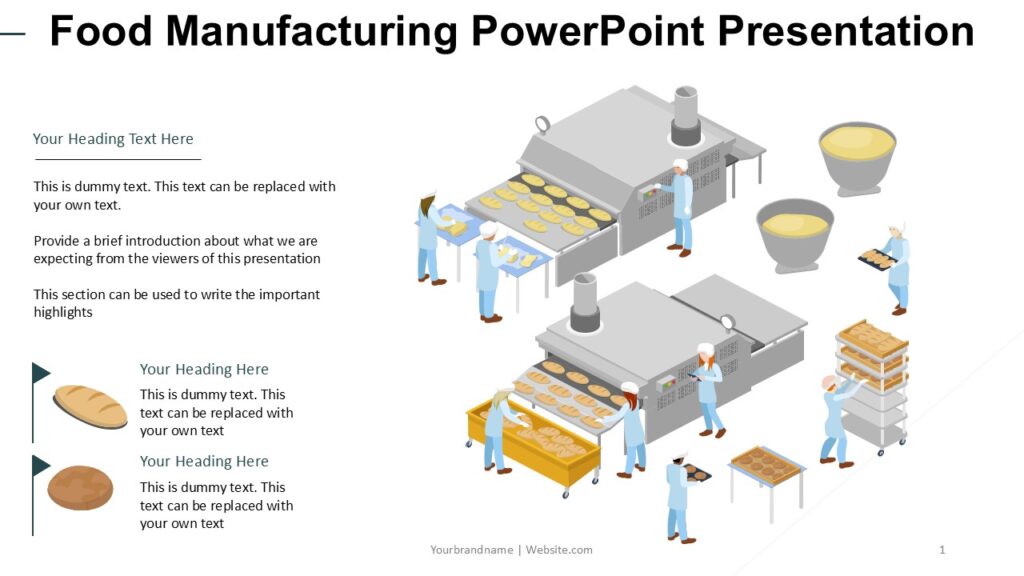 Food Manufacturing PowerPoint Presentation

Your Heading Text Here

This is dummy text. This text can be replaced with your own text.

Provide a brief introduction about what we are expecting from the viewers of this presentation

This section can be used to write the important highlights

Your Heading Here

This is dummy text. This text can be replaced with your own text

Your Heading Here

This is dummy text. This text can be replaced with your own text

Yourbrandname | Website.com

1