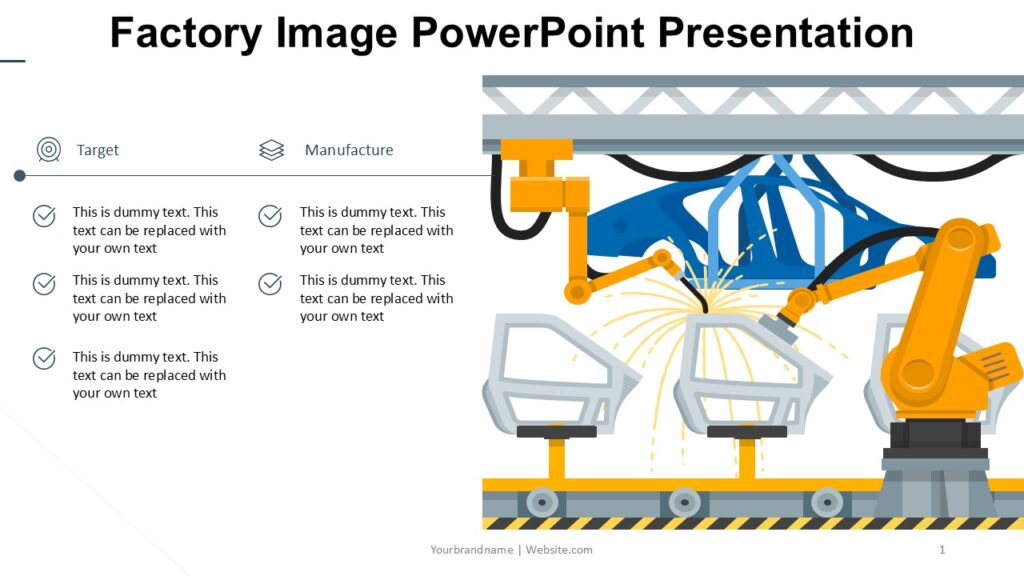 Factory Image PowerPoint Presentation

Target

This is dummy text. This text can be replaced with your own text

This is dummy text. This text can be replaced with your own text

This is dummy text. This text can be replaced with your own text

Manufacture

This is dummy text. This text can be replaced with your own text

This is dummy text. This text can be replaced with your own text

Yourbrandname | Website.com

1