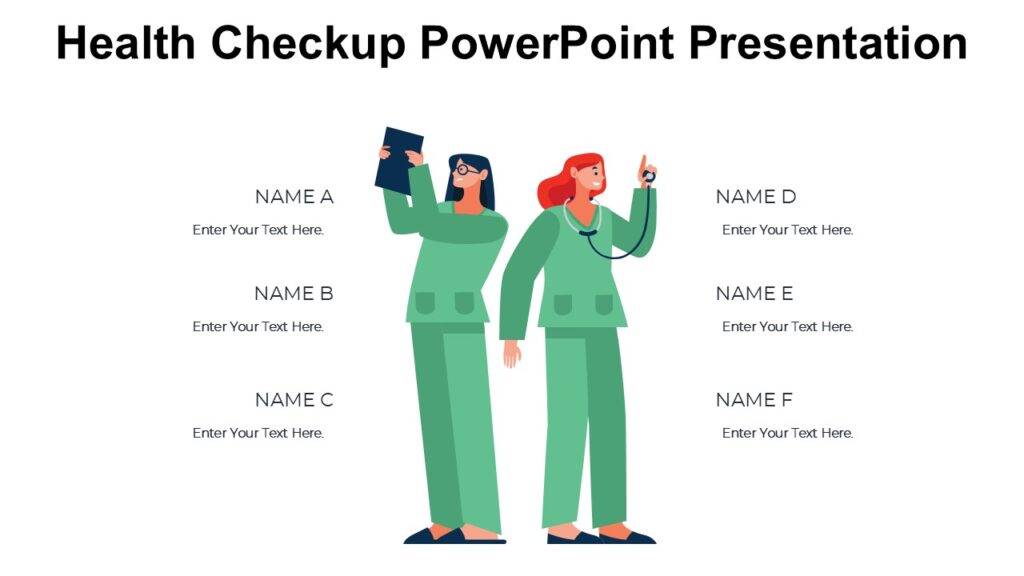 Health Checkup PowerPoint Presentation

NAME A
Enter Your Text Here.

NAME B
Enter Your Text Here.

NAME C
Enter Your Text Here.

NAME D
Enter Your Text Here.

NAME E
Enter Your Text Here.

NAME F
Enter Your Text Here.