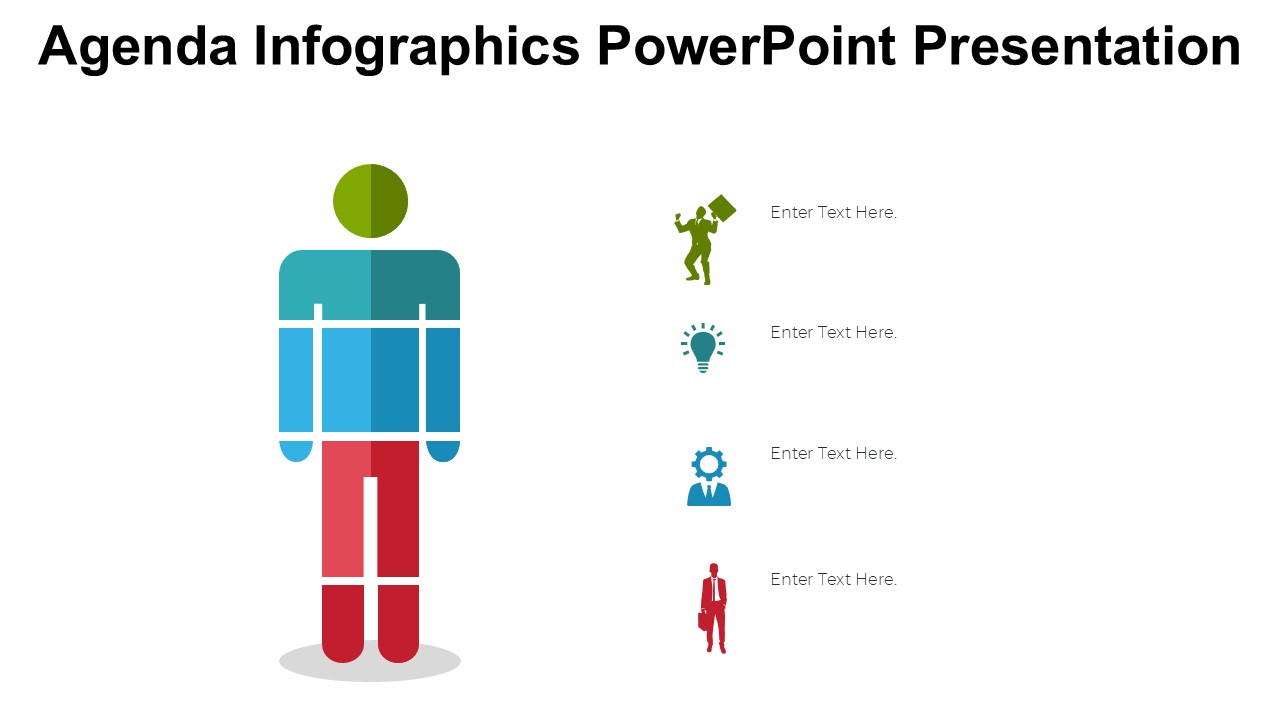 Agenda Infographics PowerPoint Presentation

Enter Text Here.

Enter Text Here.

Enter Text Here.

Enter Text Here.