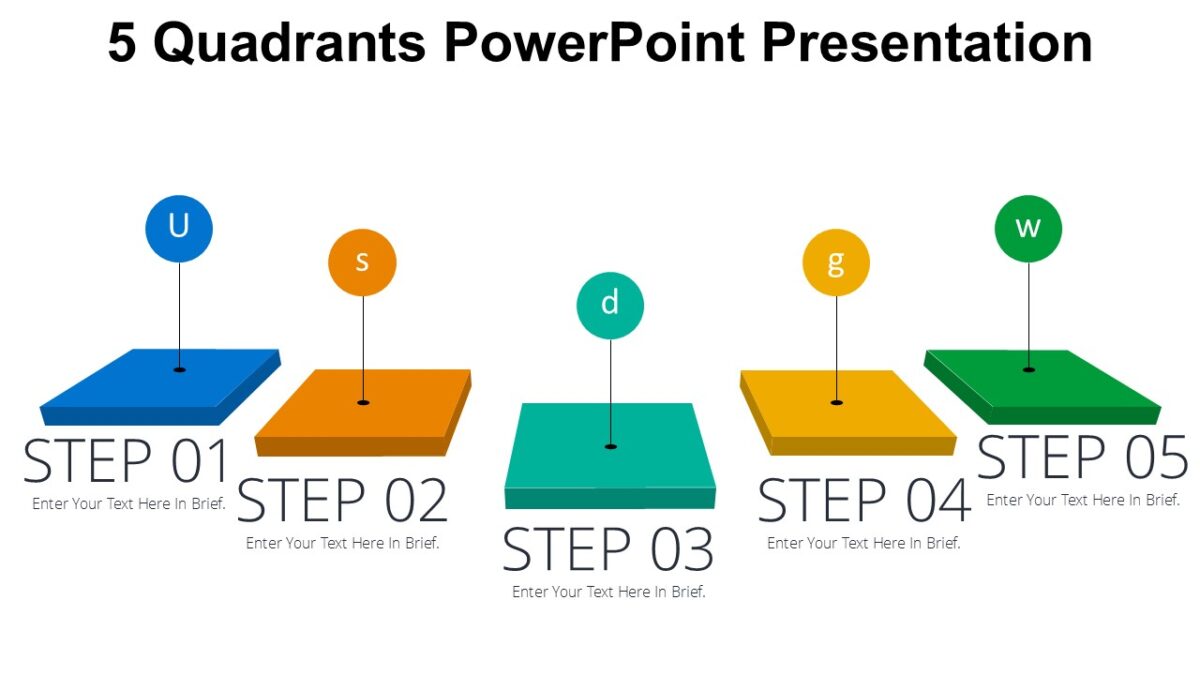 5 Quadrants PowerPoint Presentation

U

STEP 01

Enter Your Text Here In Brief.

s

STEP 02

Enter Your Text Here In Brief.

d

STEP 03

Enter Your Text Here In Brief.

g

STEP 04

Enter Your Text Here In Brief.

w

STEP 05

Enter Your Text Here In Brief.