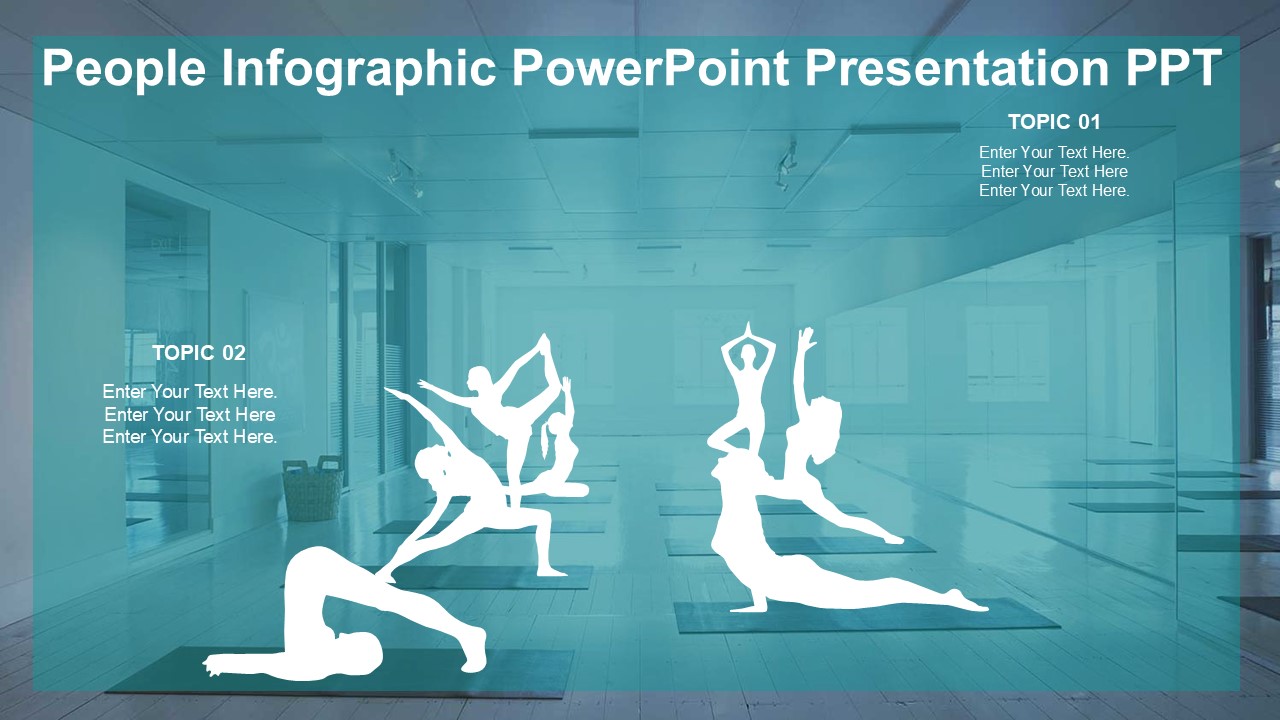 People Infographic PowerPoint Presentation PPT

TOPIC 01

Enter Your Text Here.
Enter Your Text Here
Enter Your Text Here.

TOPIC 02

Enter Your Text Here.
Enter Your Text Here
Enter Your Text Here.