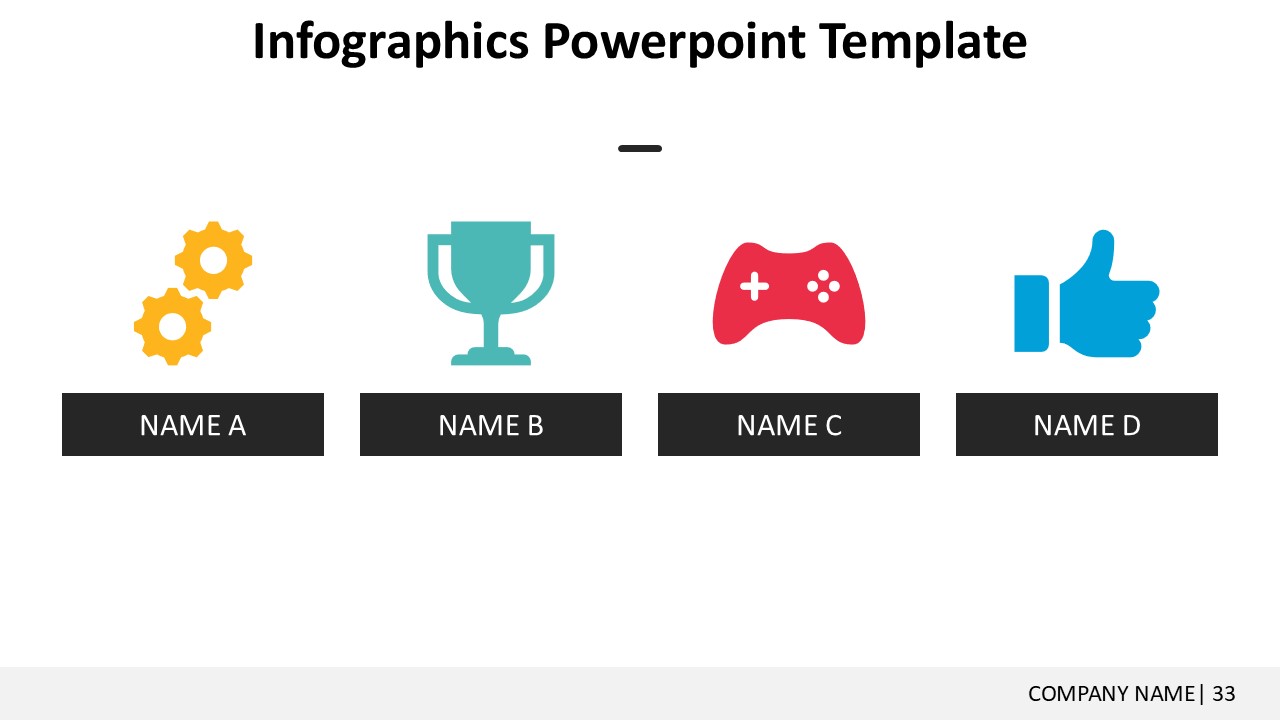 Infographics Powerpoint Template

NAME A

NAME B

NAME C

NAME D

COMPANY NAME| 33