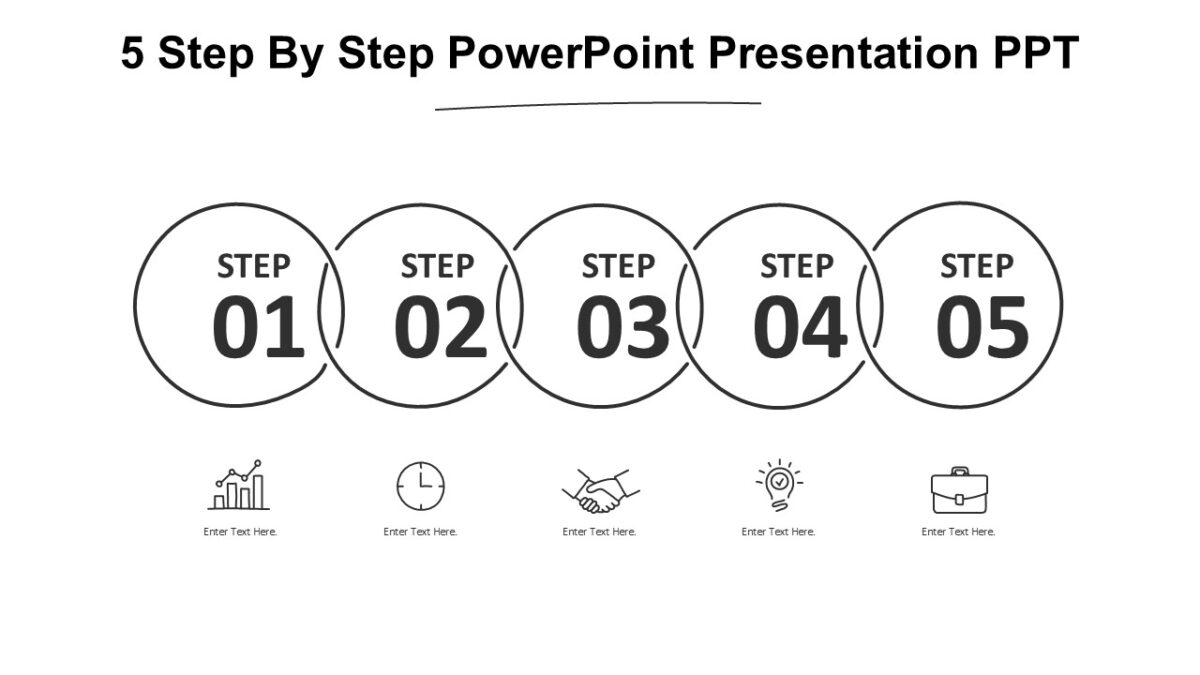 5 Step By Step PowerPoint Presentation PPT

STEP 01

STEP 02

STEP 03

STEP 04

STEP 05

Enter Text Here.

Enter Text Here.

Enter Text Here.

Enter Text Here.

Enter Text Here.