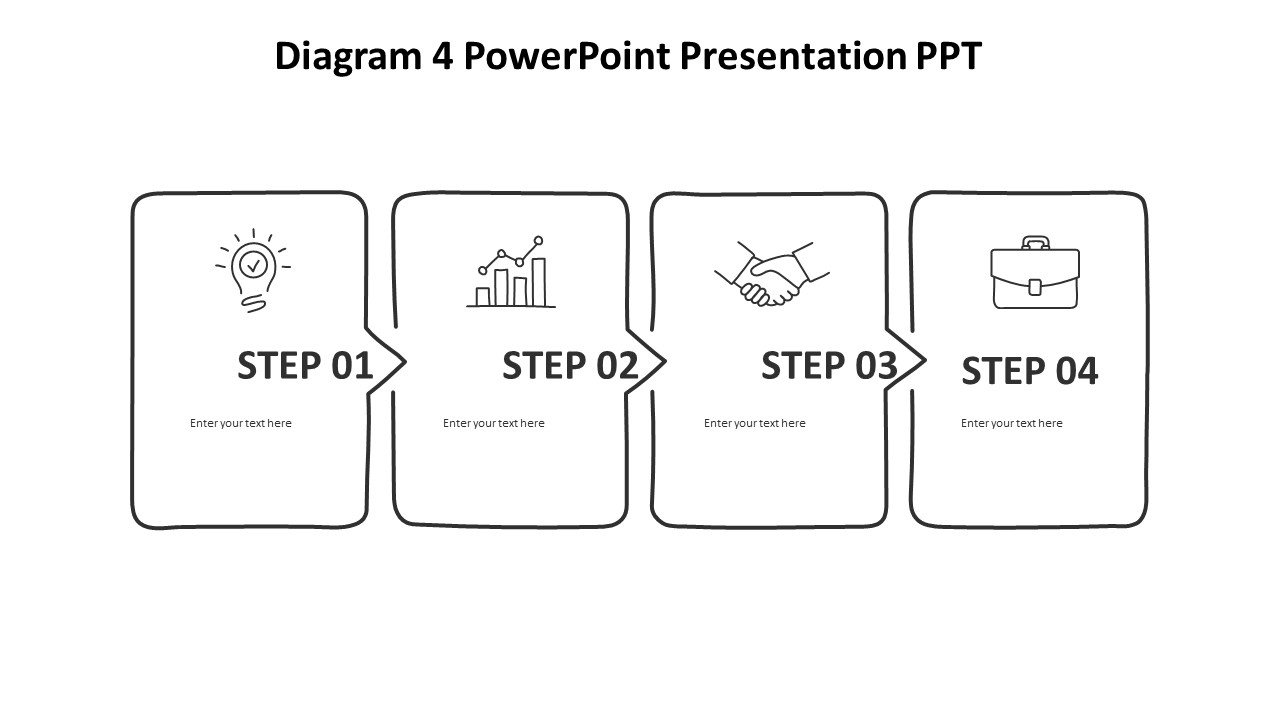 Diagram 4 PowerPoint Presentation PPT

STEP 01

Enter your text here

STEP 02

Enter your text here

STEP 03

Enter your text here

STEP 04

Enter your text here