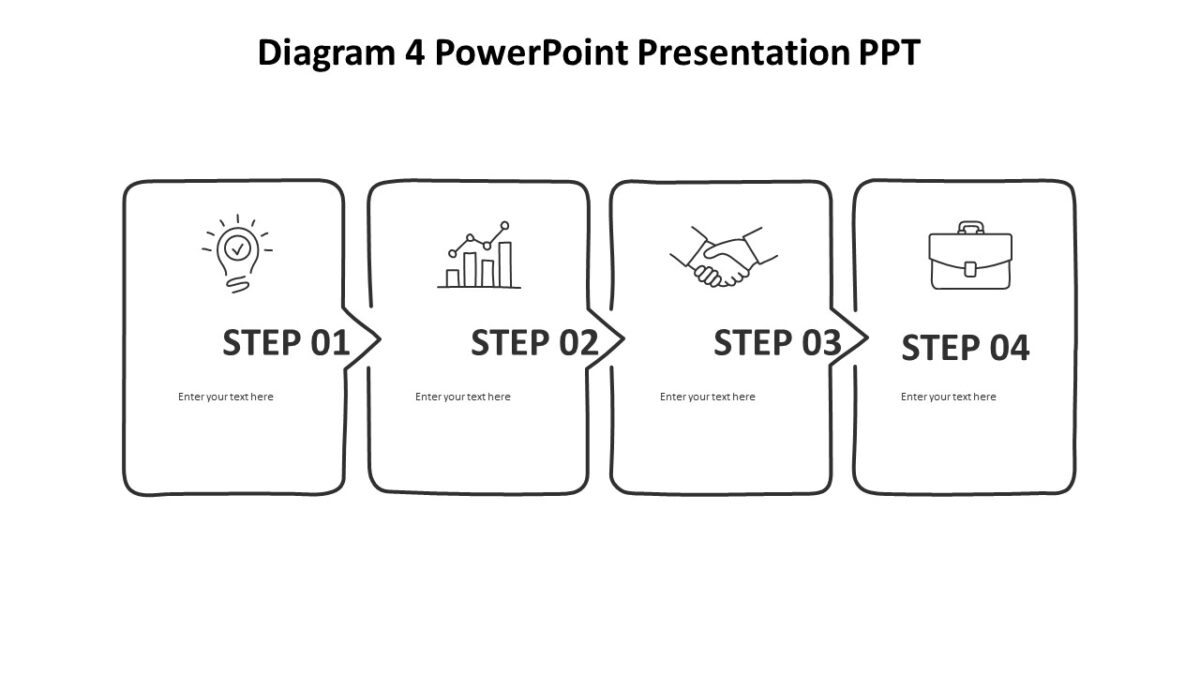 Diagram 4 PowerPoint Presentation PPT

STEP 01

Enter your text here

STEP 02

Enter your text here

STEP 03

Enter your text here

STEP 04

Enter your text here