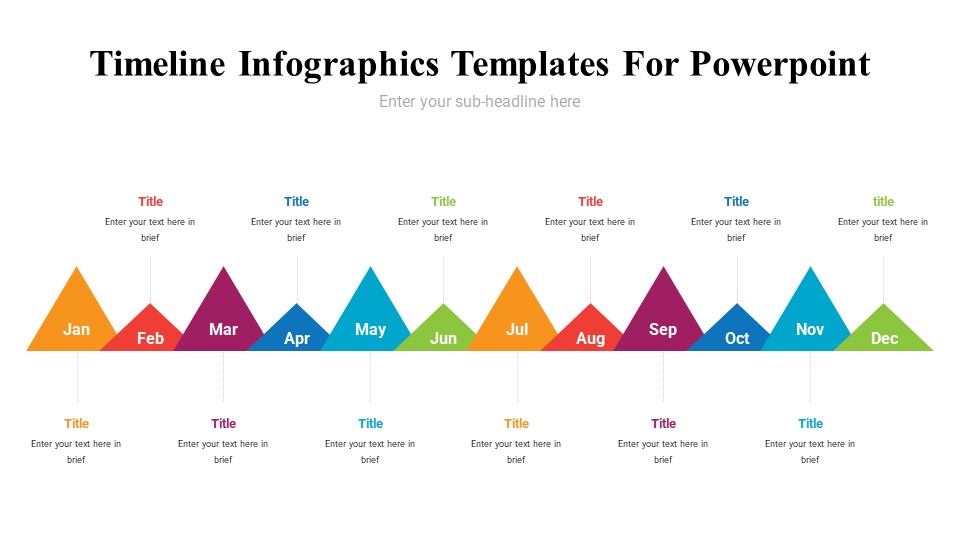 Timeline Infographics Templates For Powerpoint

Enter your sub-headline here

Title
Enter your text here in brief

Title
Enter your text here in brief

Title
Enter your text here in brief

Title
Enter your text here in brief

Title
Enter your text here in brief

title
Enter your text here in brief

Jan Feb Mar Apr May Jun Jul Aug Sep Oct Nov Dec

Title
Enter your text here in brief

Title
Enter your text here in brief

Title
Enter your text here in brief

Title
Enter your text here in brief

Title
Enter your text here in brief

Title
Enter your text here in brief