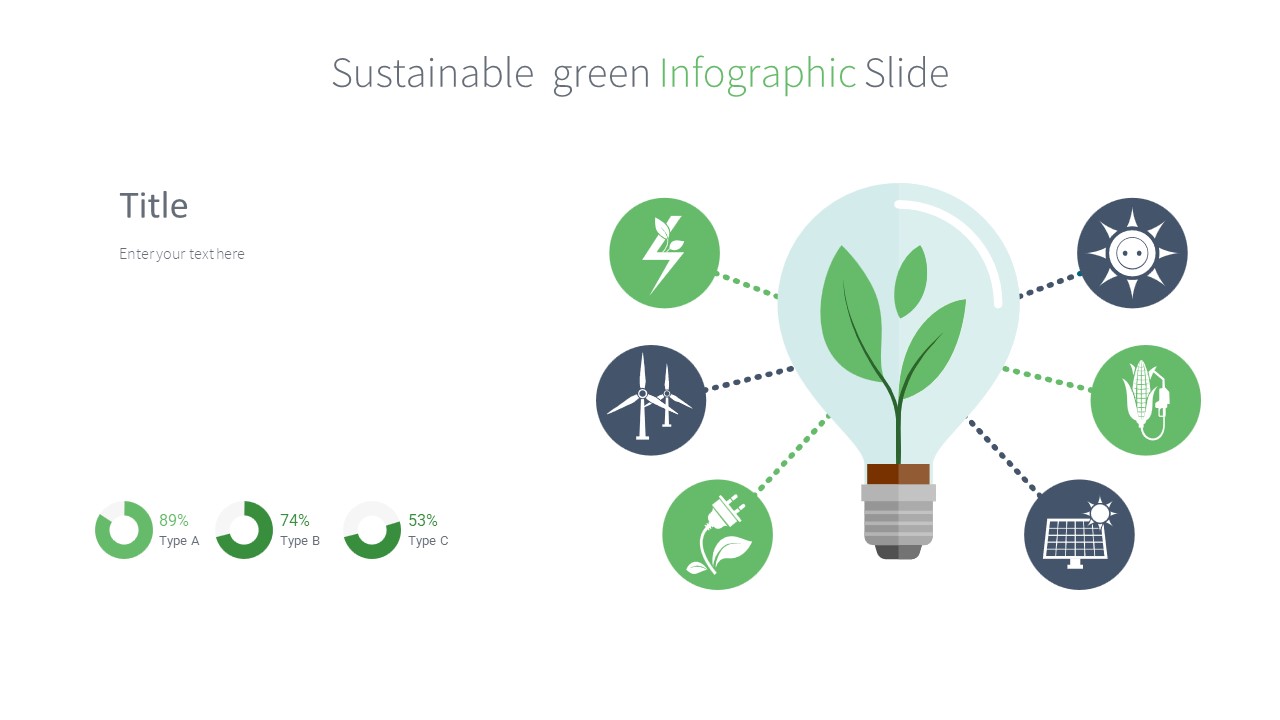 Sustainable green Infographic Slide

Title

Enter your text here

89%
Type A

74%
Type B

53%
Type C