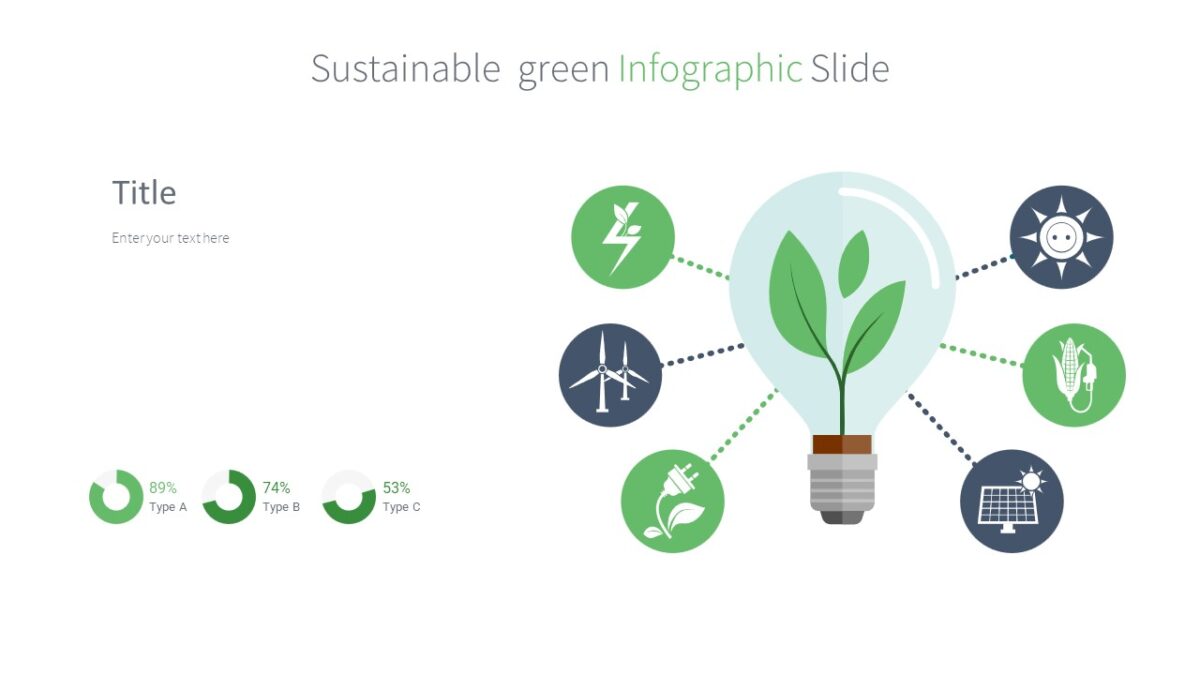 Sustainable  green Infographic Slide

Title

Enter your text here

89%
Type A

74%
Type B

53%
Type C