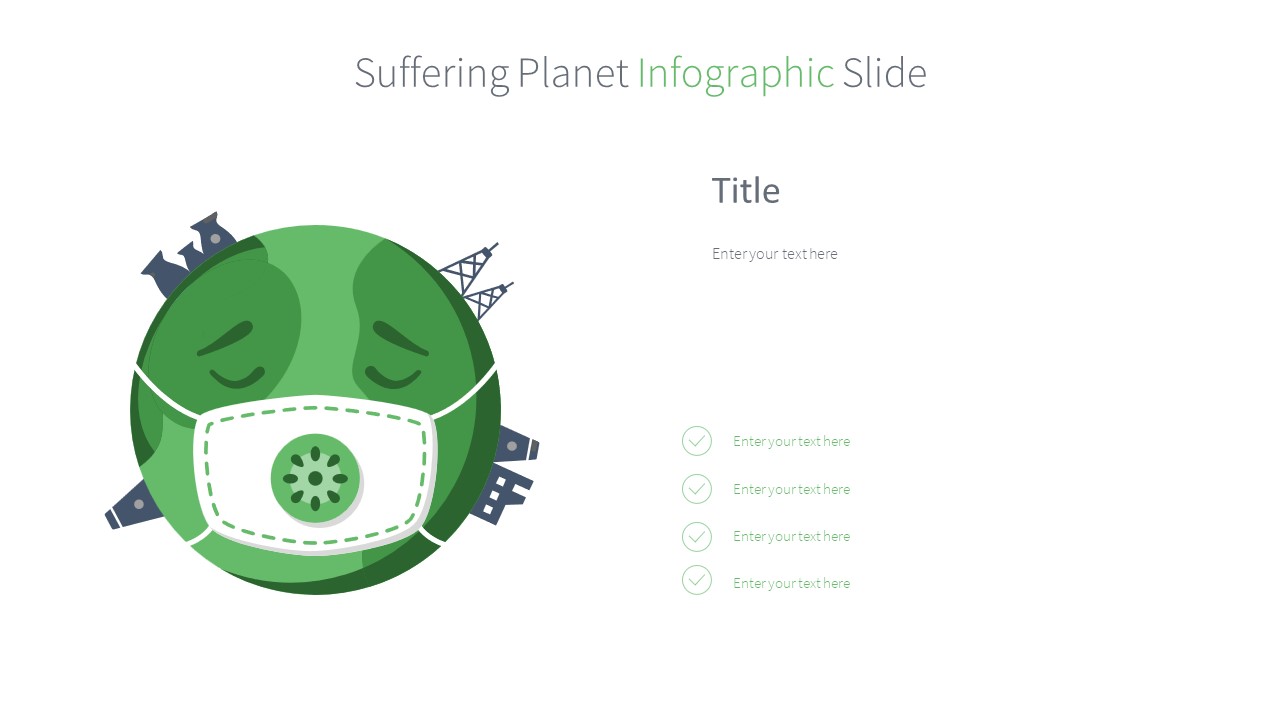 Suffering Planet Infographic Slide

Title

Enter your text here

Enter your text here

Enter your text here

Enter your text here

Enter your text here